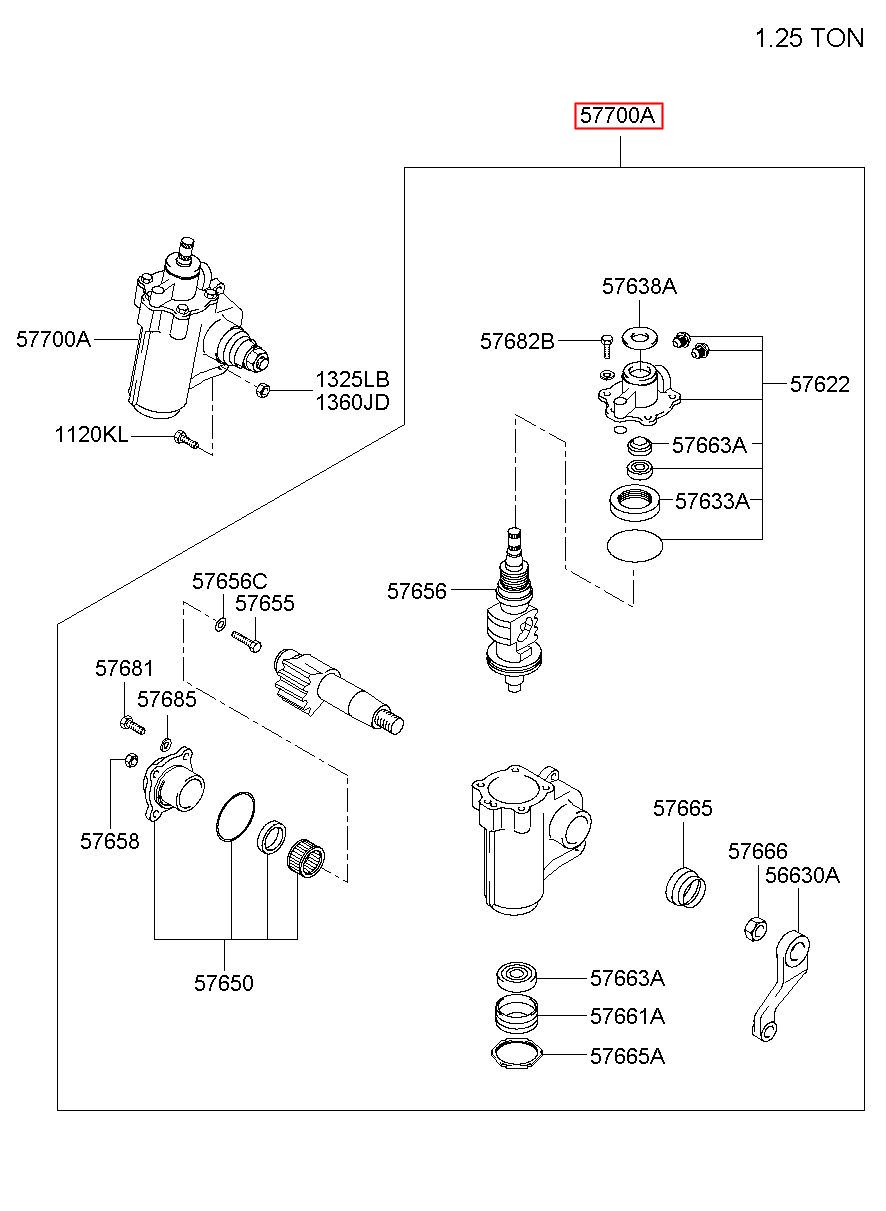 1.25 TON

57700A

57700A

1325LB
1360JD

1120KL

57638A

57682B

57622

57663A

57633A

57656

57656C
57655

57681

57685

57658

57650

57665

57666
56630A

57663A

57661A

57665A