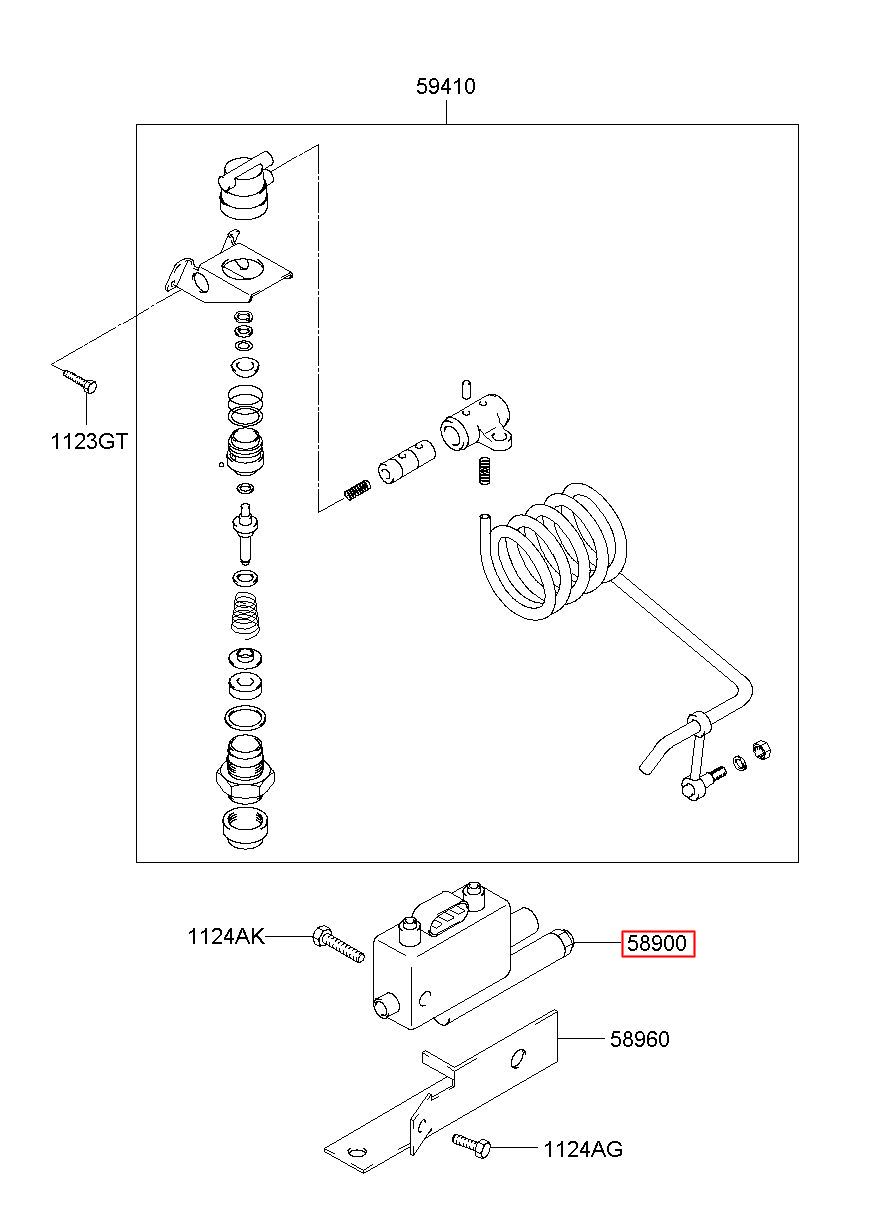 59410

1123GT

1124AK

58900

58960

1124AG