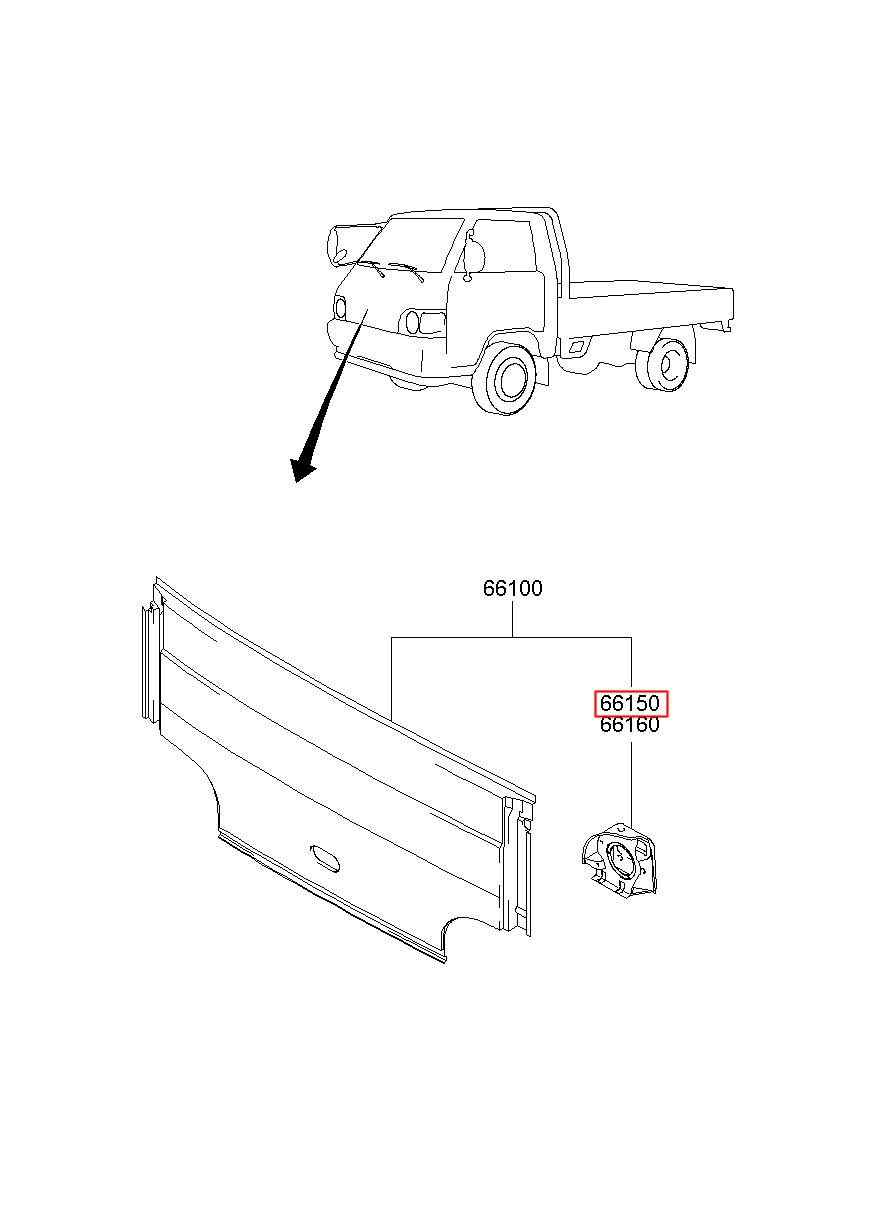 66100
66150
66160