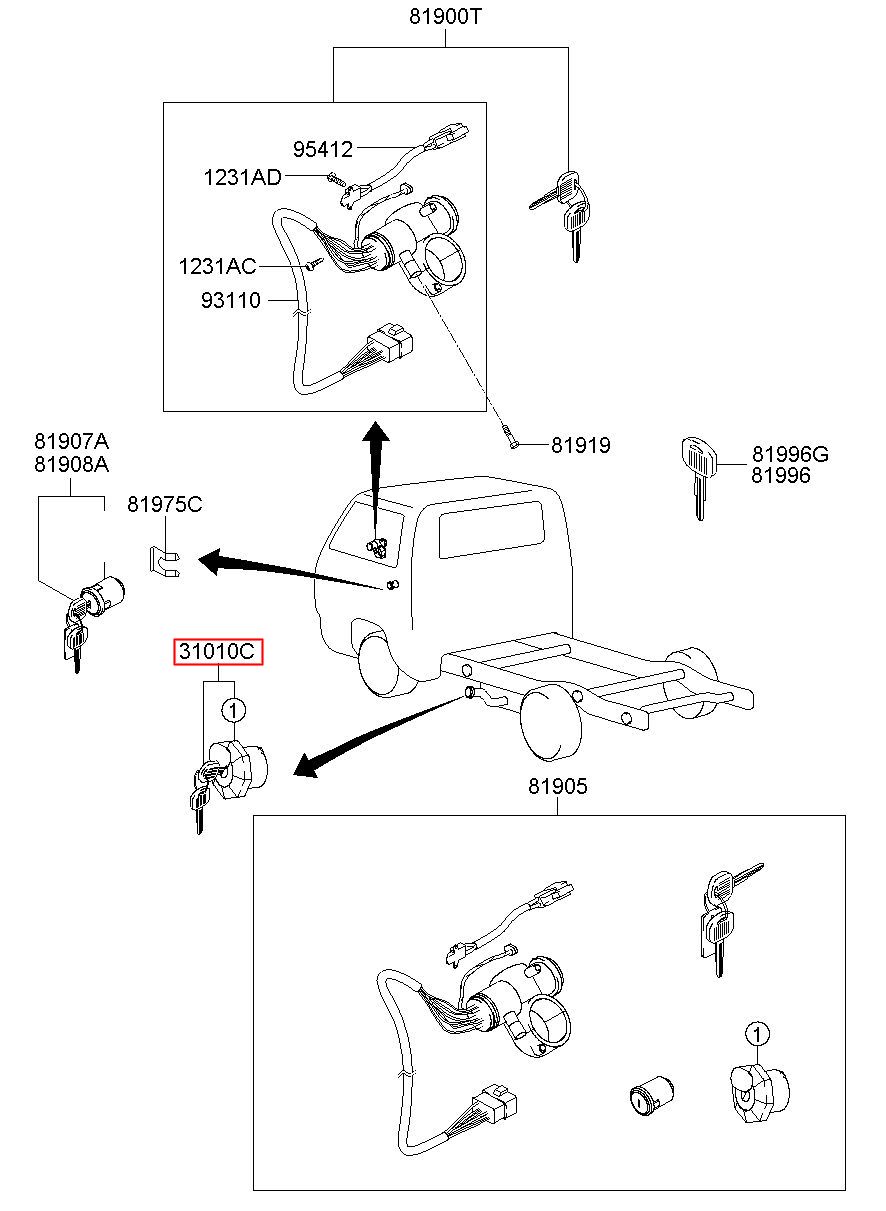 81900T

95412
1231AD
1231AC
93110

81919

81907A
81908A

81975C

81996G
81996

31010C
1

81905

1