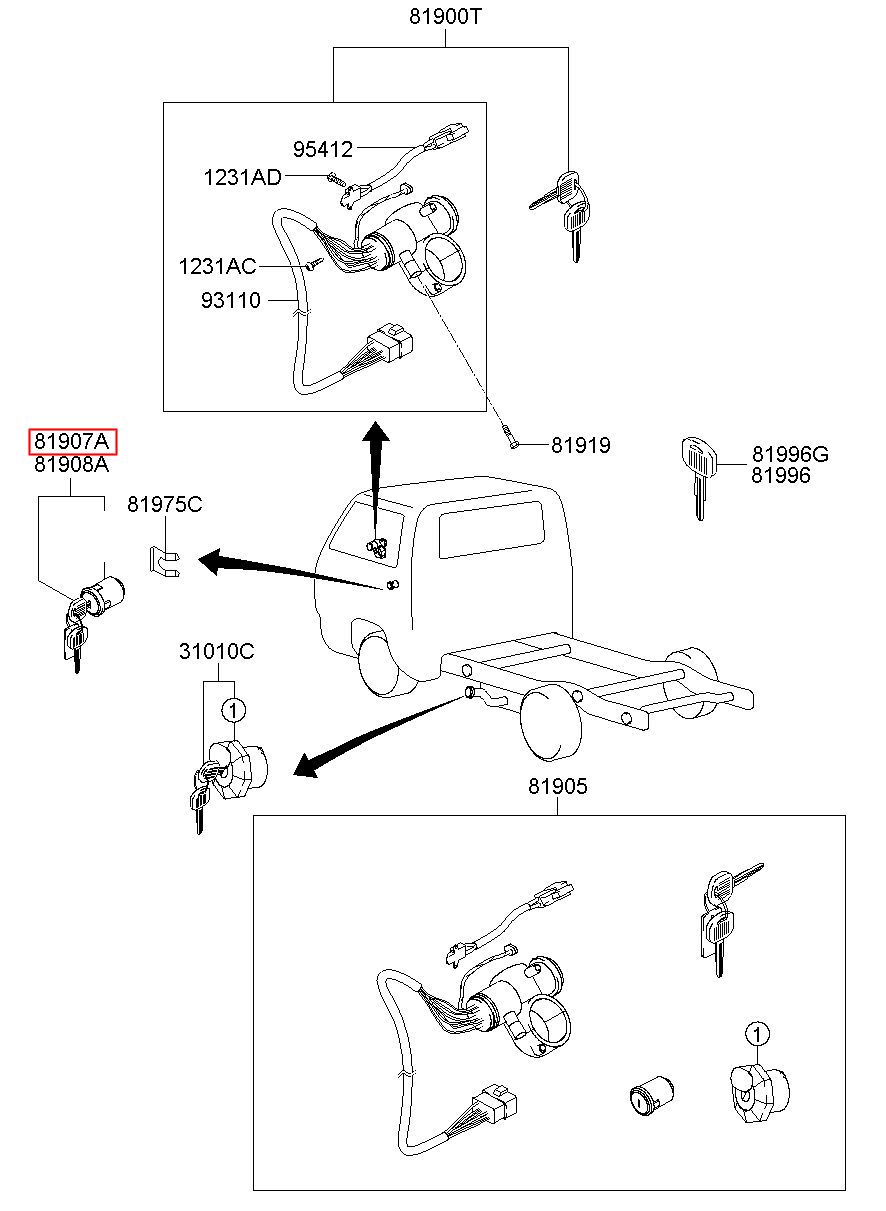 81900T

95412

1231AD

1231AC

93110

81919

81907A
81908A

81975C

81996G
81996

31010C

1

81905

1