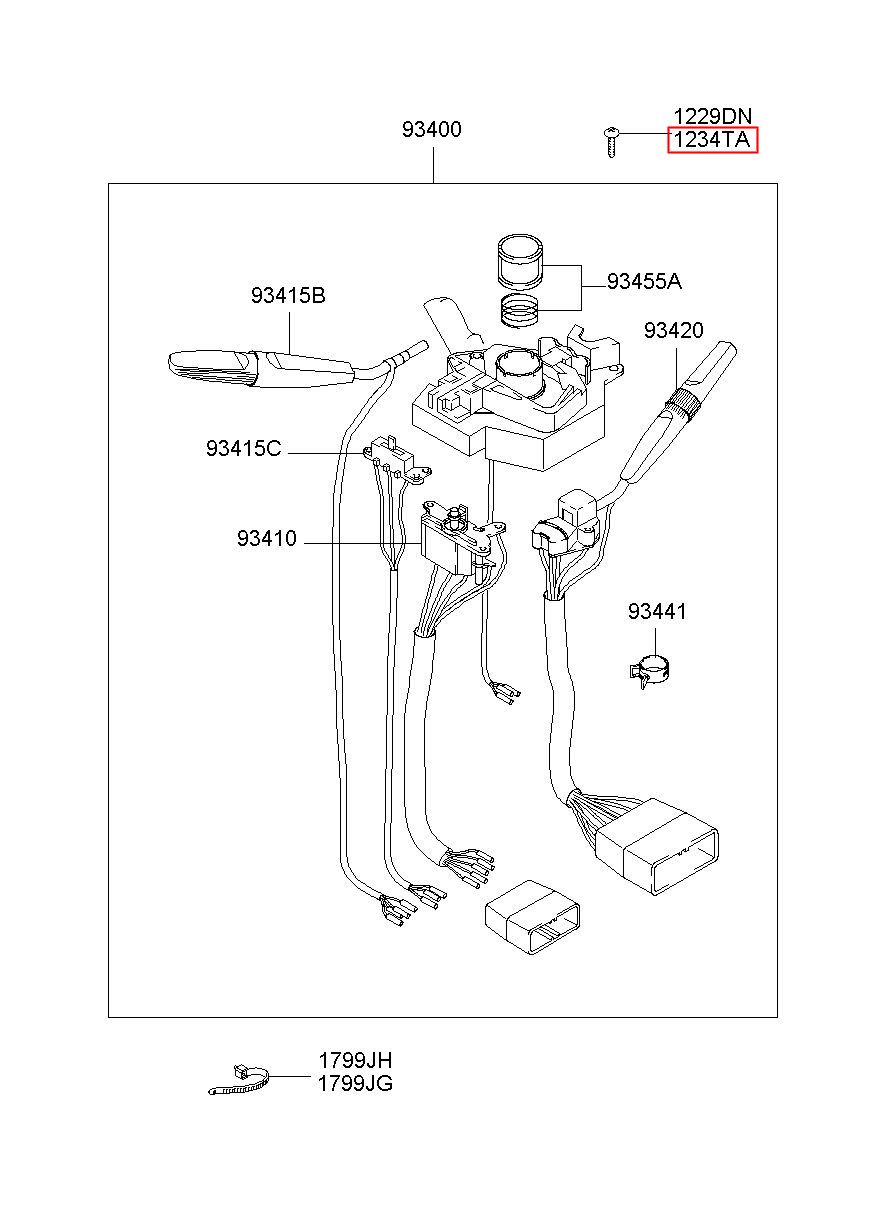 93400

1229DN
1234TA

93455A

93415B

93420

93415C

93410

93441

1799JH
1799JG