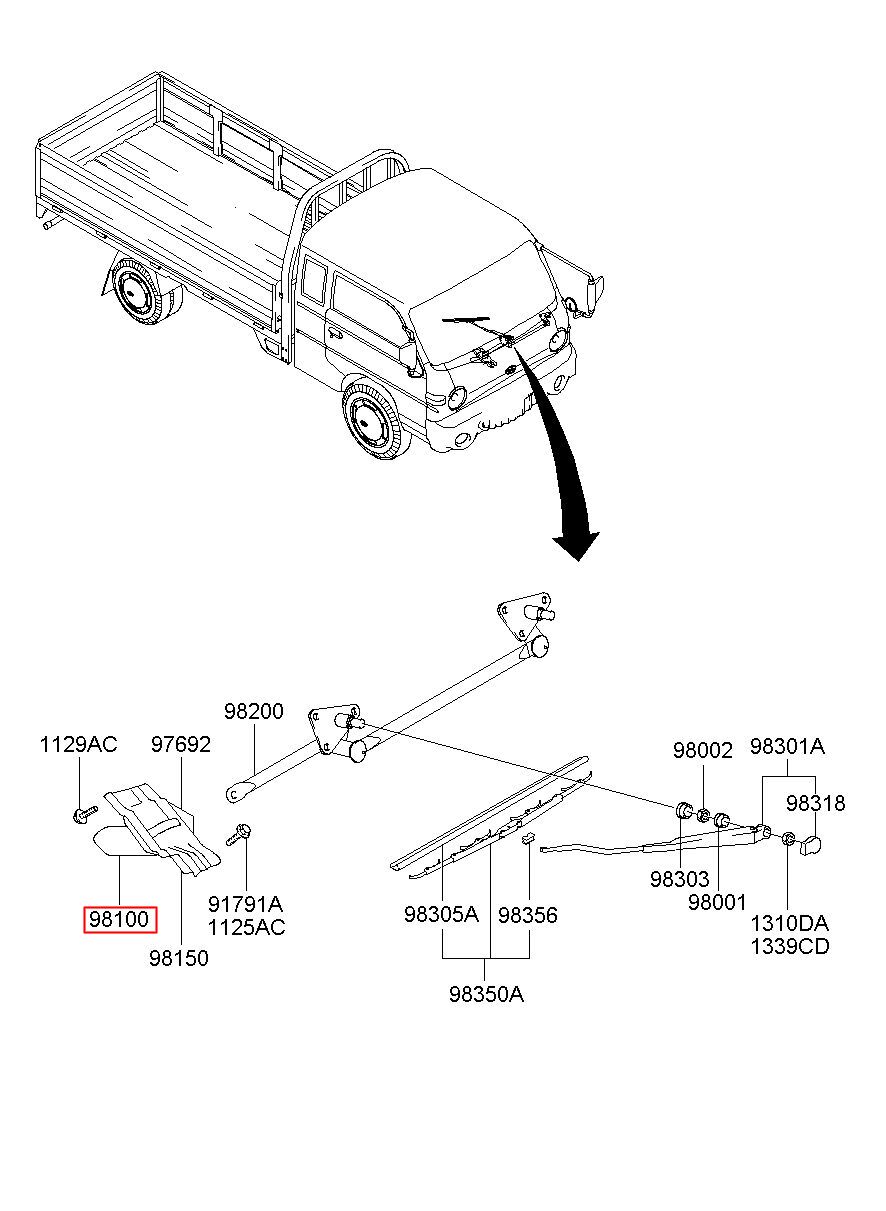 98200
1129AC
97692
98002
98301A
98318
98303
98001
91791A
1125AC
98100
98150
98305A
98356
1310DA
1339CD
98350A