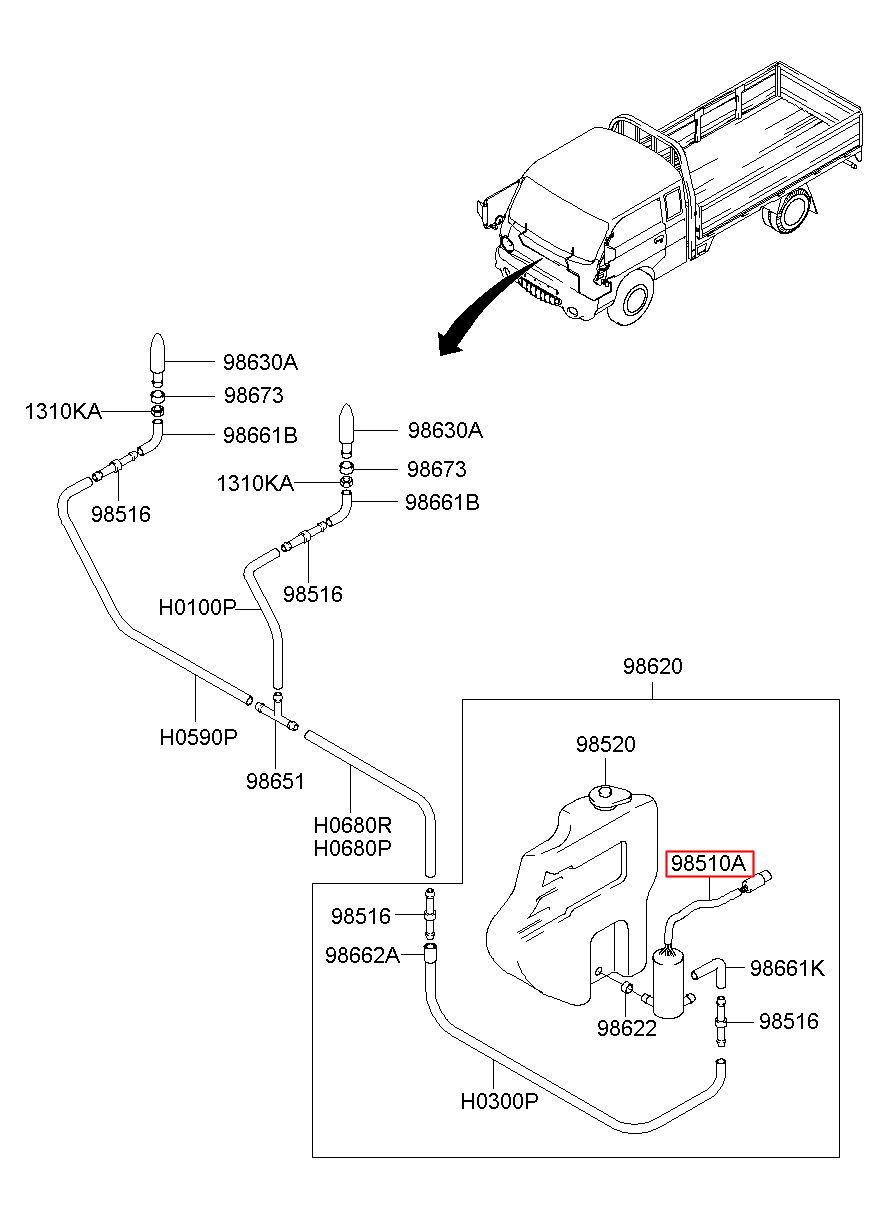 98630A
98673
1310KA
98661B
98516
98630A
98673
1310KA
98661B
98516
H0100P
H0590P
98651
H0680R
H0680P
98620
98520
98510A
98516
98662A
98661K
98622
98516
H0300P