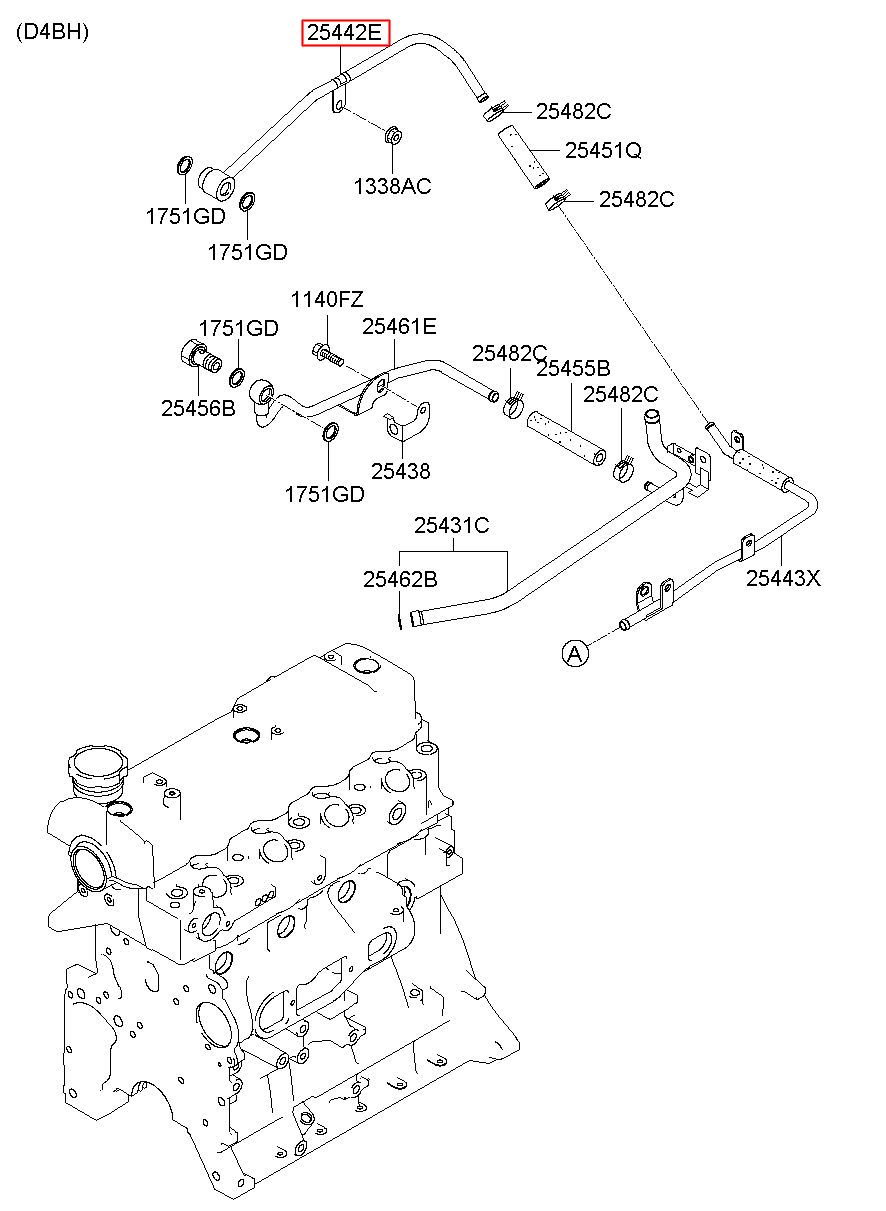 (D4BH)

25442E

25482C

25451Q

1338AC

25482C

1751GD

1751GD

1140FZ

1751GD

25461E

25482C

25455B

25482C

25456B

25438

1751GD

25431C

25462B

25443X

A