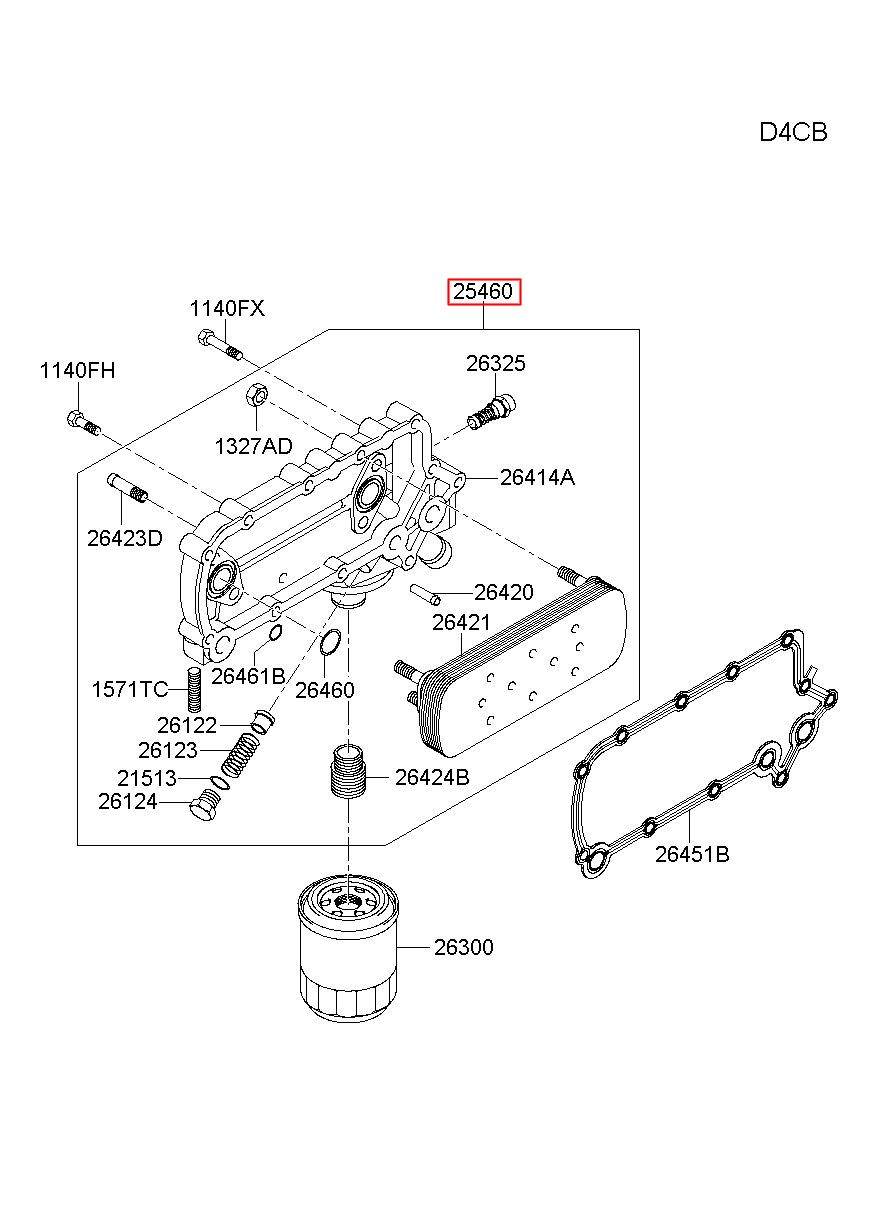 D4CB

25460

1140FX

1140FH

26325

1327AD

26414A

26423D

26420

26421

1571TC

26461B

26460

26122

26123

21513

26124

26424B

26451B

26300