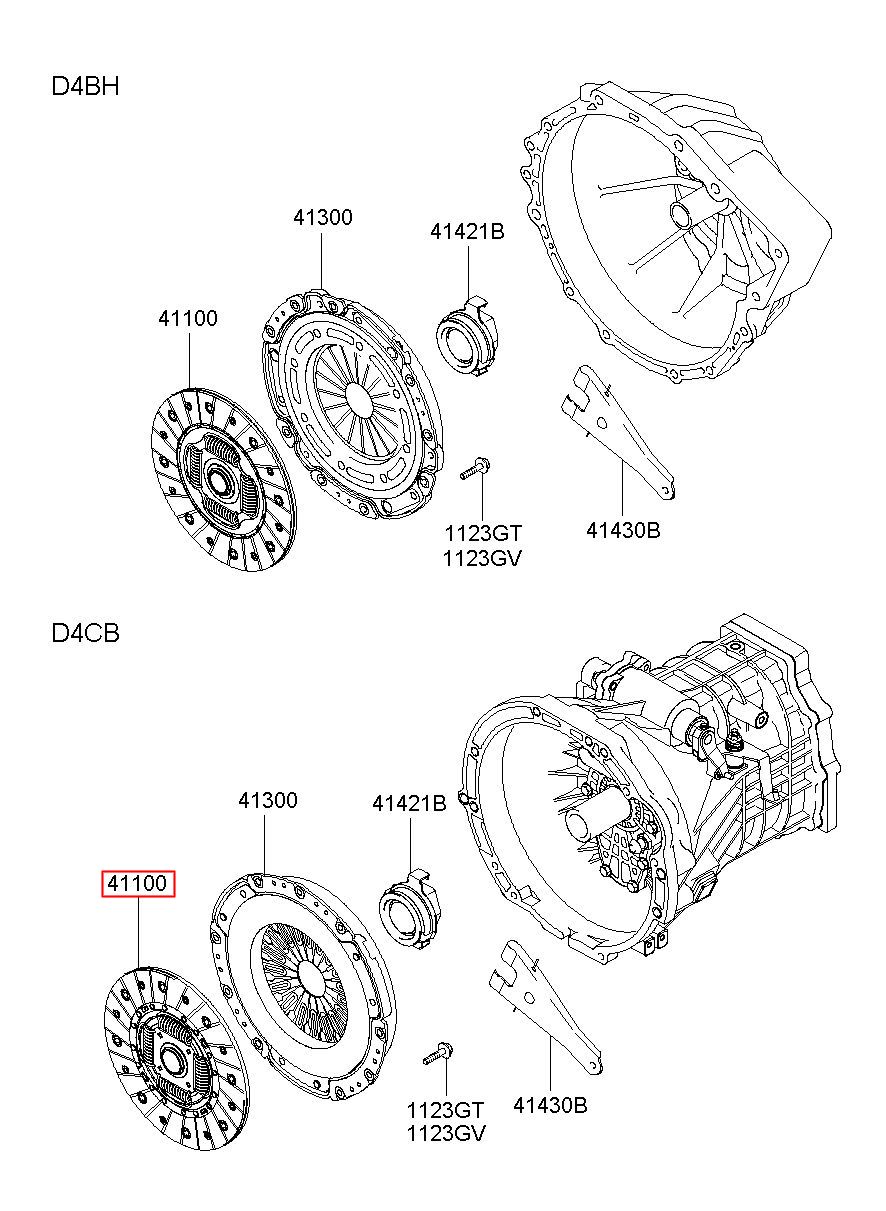 D4BH

41300

41421B

41100

1123GT
1123GV

41430B

D4CB

41300

41421B

41100

1123GT
1123GV

41430B