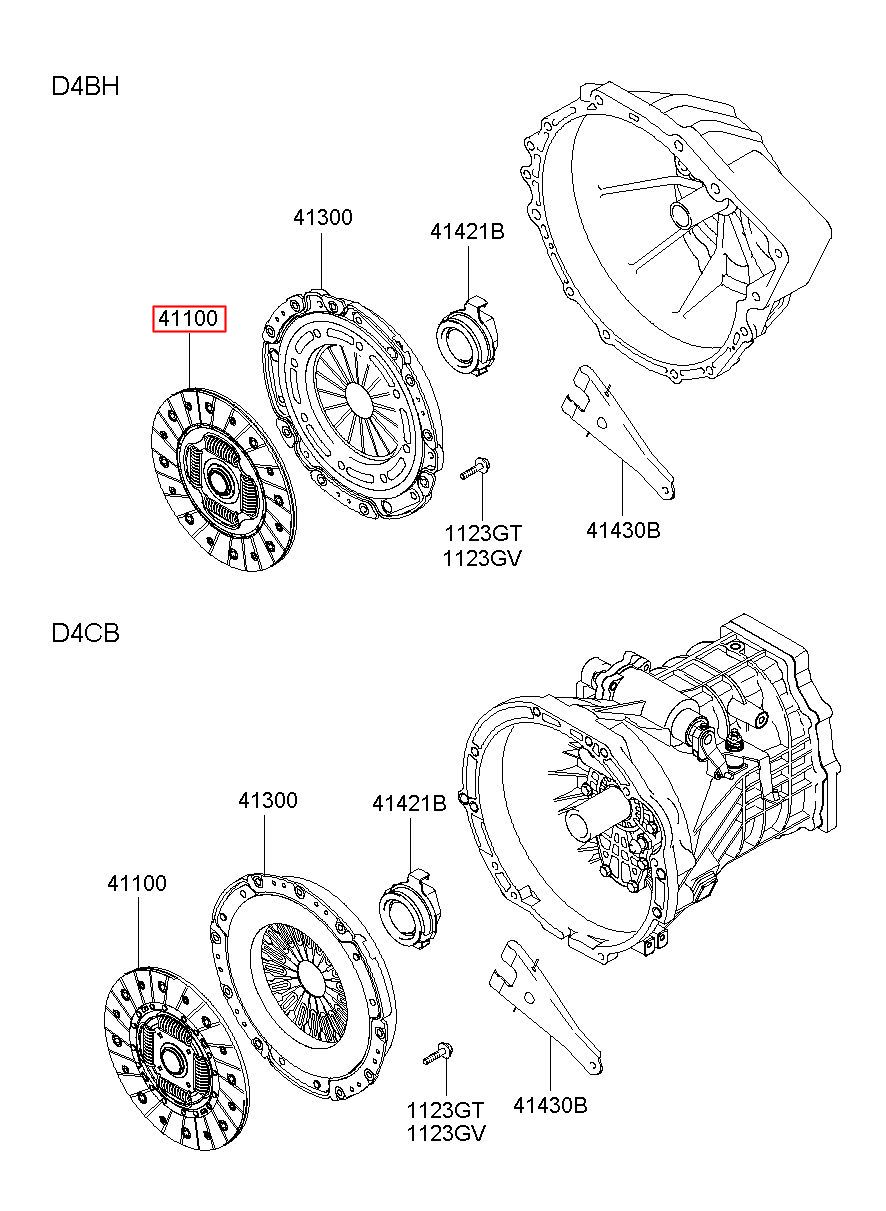 D4BH

41300

41421B

41100

1123GT
1123GV

41430B

D4CB

41300

41421B

41100

1123GT
1123GV

41430B