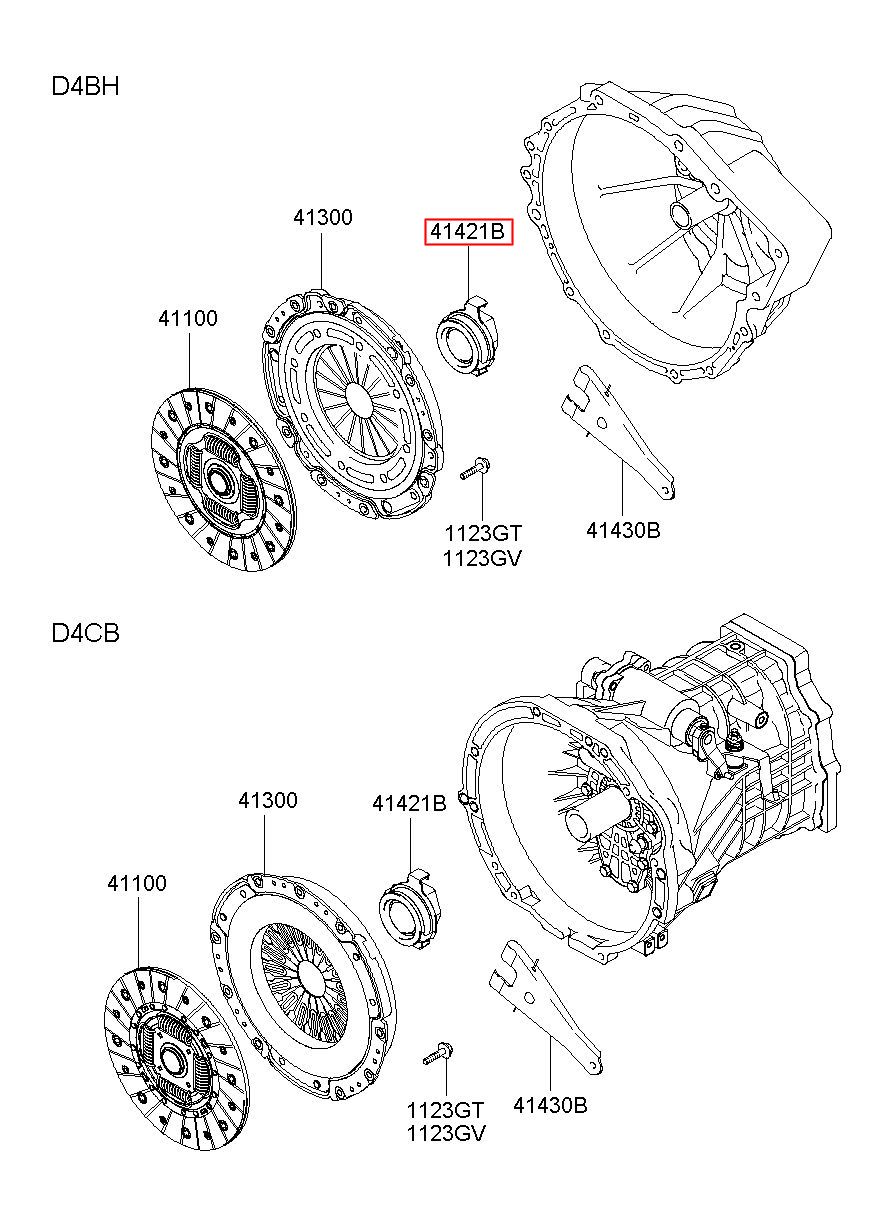 D4BH

41300

41421B

41100

1123GT
1123GV

41430B

D4CB

41300

41421B

41100

1123GT
1123GV

41430B