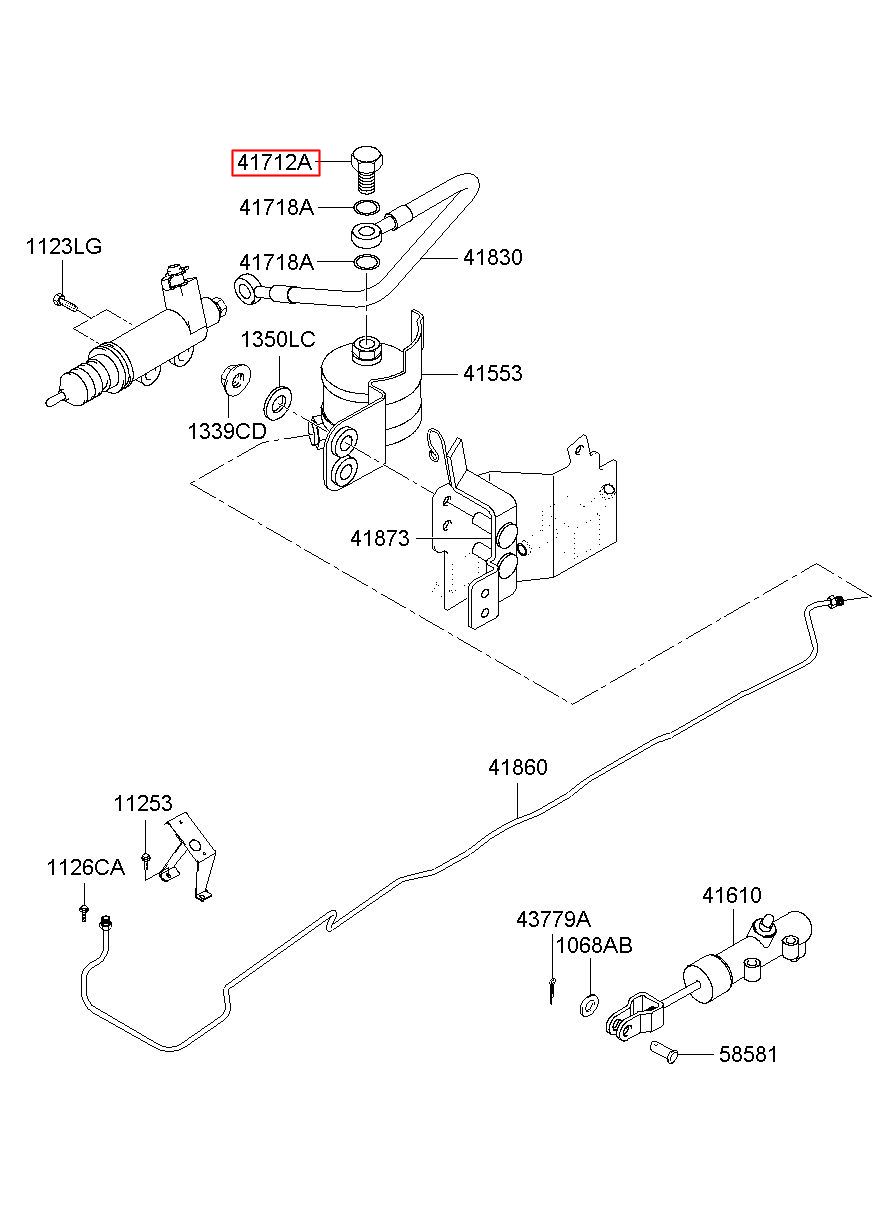 41712A
41718A
1123LG
41718A
41830
1350LC
41553
1339CD
41873
41860
11253
1126CA
41610
43779A
1068AB
58581