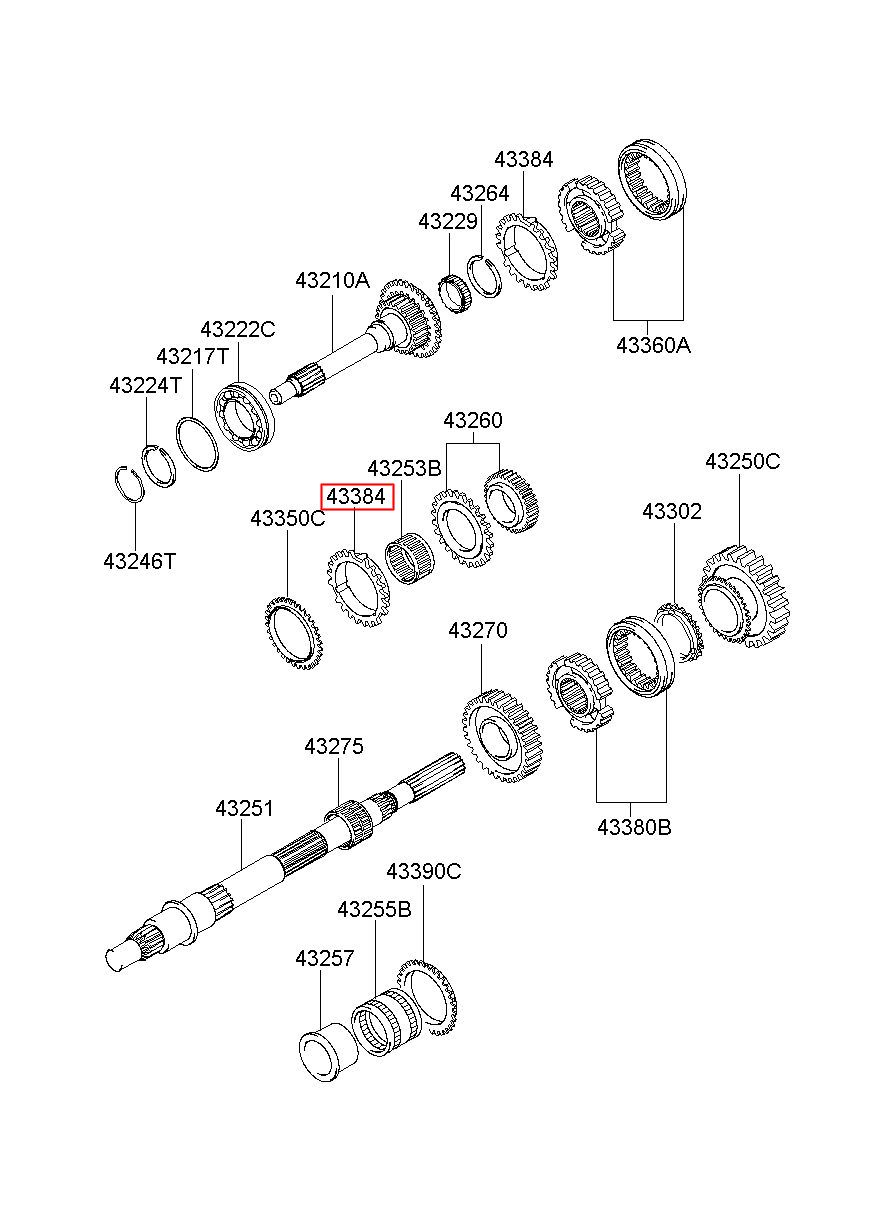 43384
43264
43229
43210A
43222C
43217T
43224T
43246T
43360A
43260
43253B
43384
43350C
43250C
43302
43270
43275
43251
43380B
43390C
43255B
43257