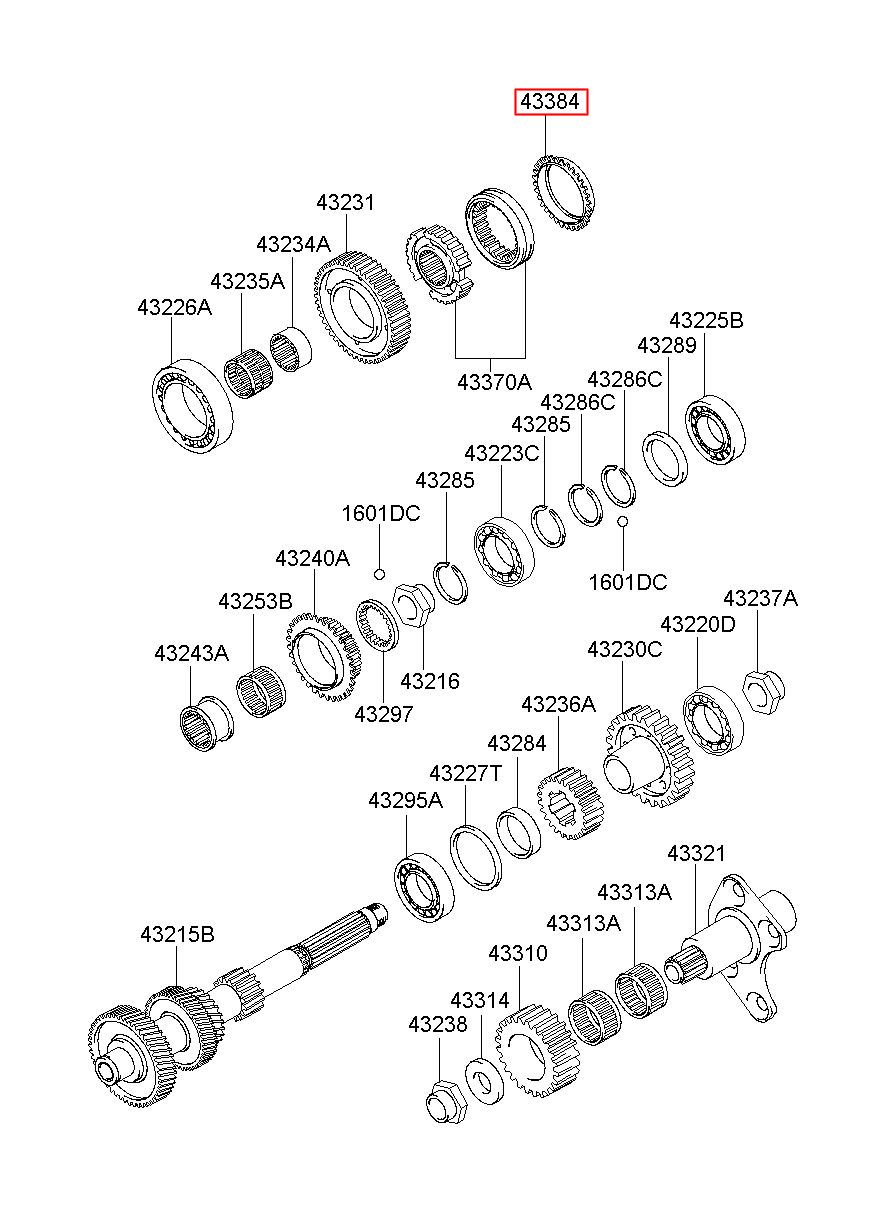 43384
43231
43234A
43235A
43226A
43370A
43225B
43289
43286C
43286C
43285
43223C
43285
1601DC
1601DC
43240A
43253B
43243A
43216
43297
43237A
43220D
43230C
43236A
43284
43227T
43295A
43321
43313A
43313A
43310
43314
43238
43215B