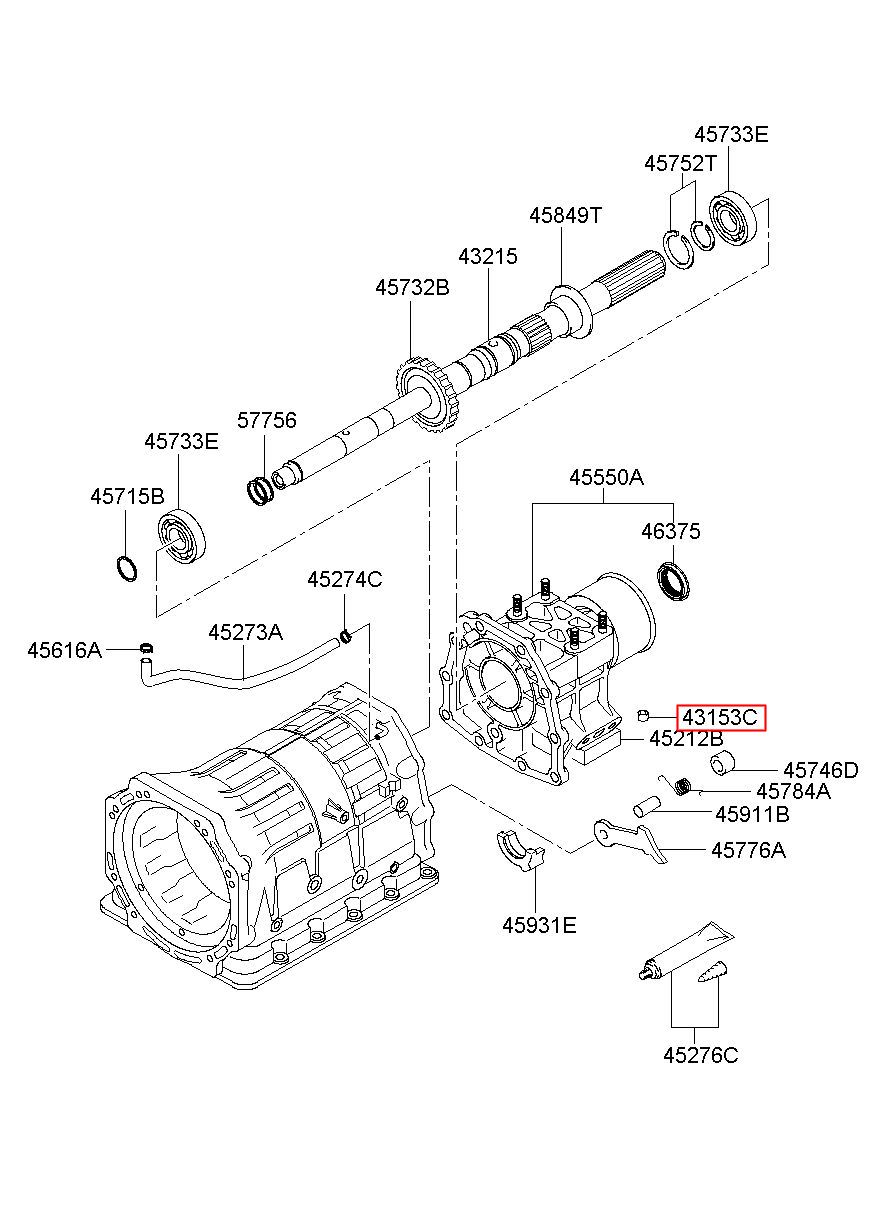 45733E
45752T
45849T
43215
45732B
57756
45733E
45715B
45550A
46375
45274C
45273A
45616A
43153C
45212B
45746D
45784A
45911B
45776A
45931E
45276C