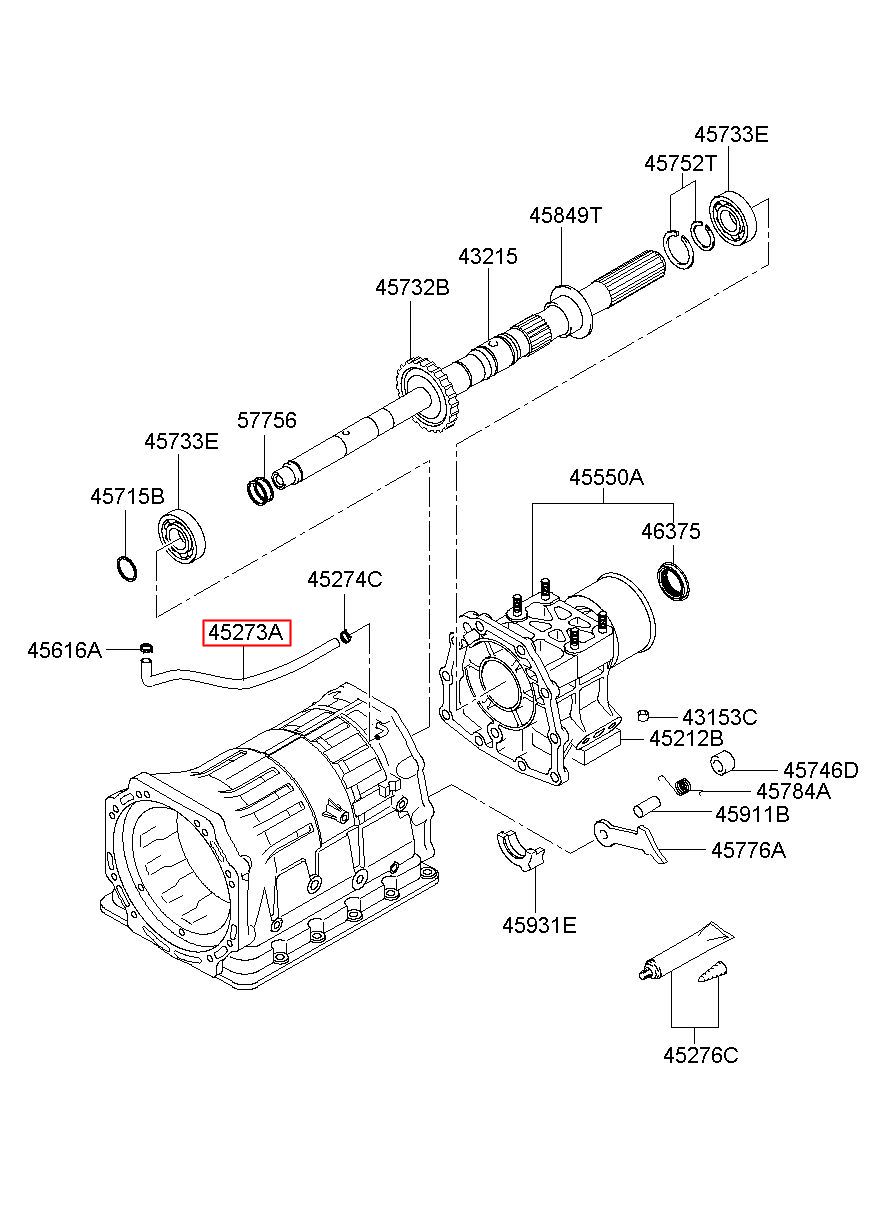 45733E
45752T
45849T
43215
45732B
57756
45733E
45715B
45550A
46375
45274C
45273A
45616A
43153C
45212B
45746D
45784A
45911B
45776A
45931E
45276C