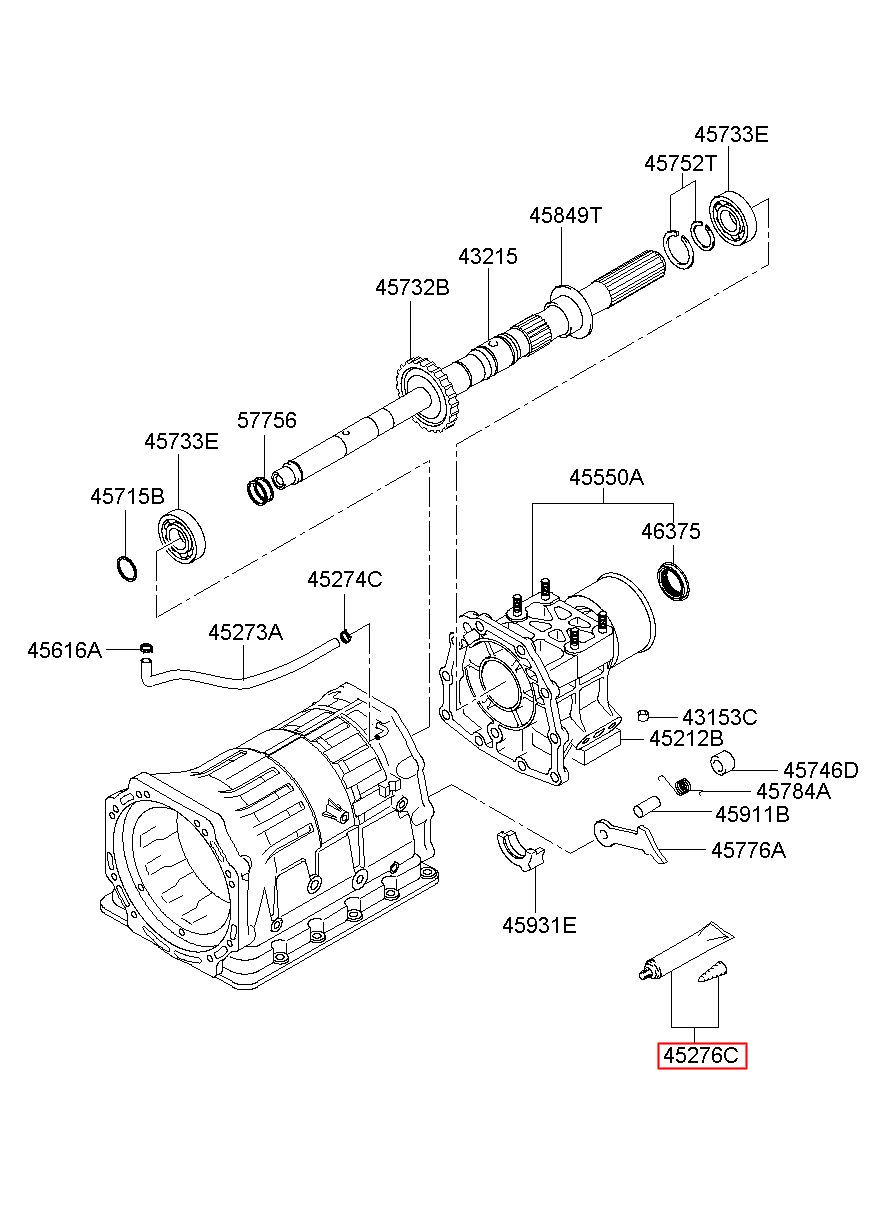 45733E
45752T
45849T
43215
45732B
57756
45733E
45715B
45550A
46375
45274C
45273A
45616A
43153C
45212B
45746D
45784A
45911B
45776A
45931E
45276C