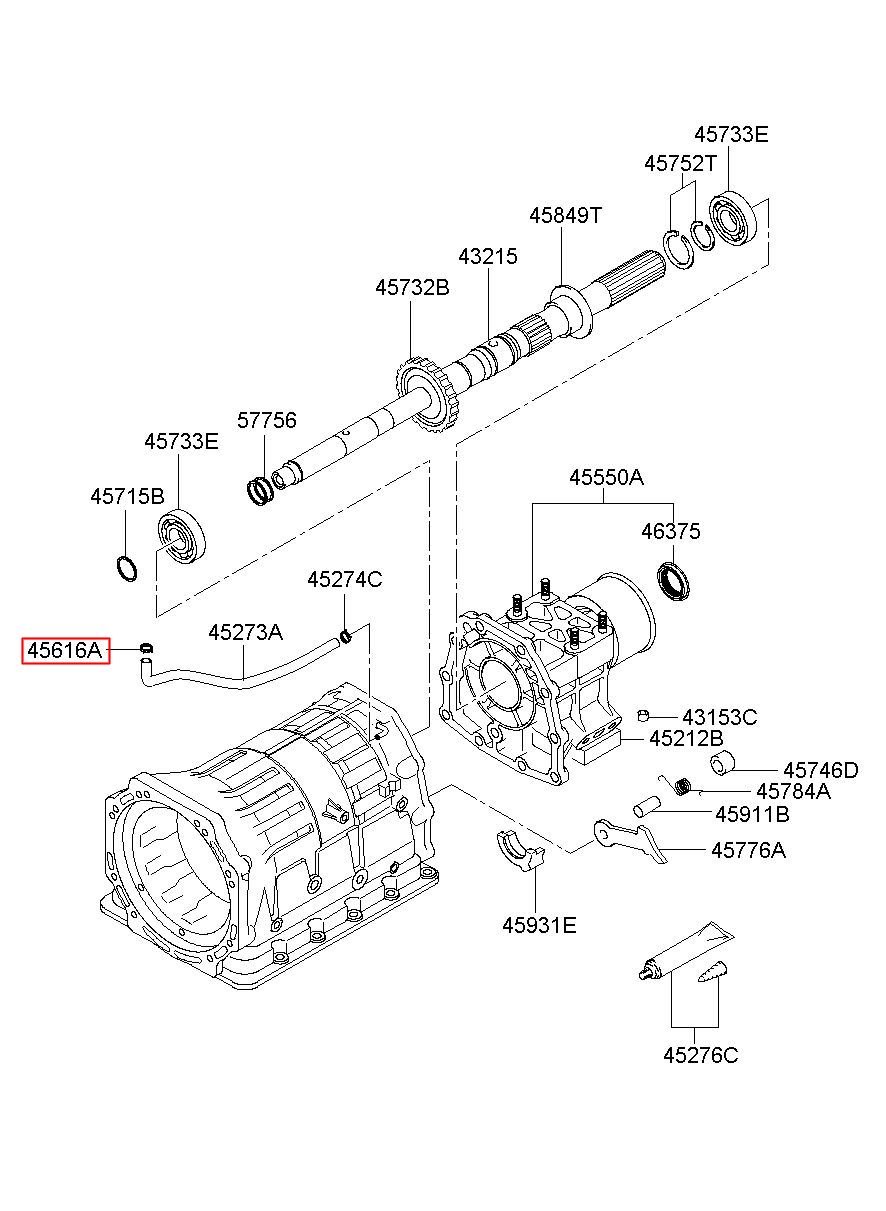 45733E
45752T
45849T
43215
45732B
57756
45733E
45715B
45550A
46375
45274C
45616A
45273A
43153C
45212B
45746D
45784A
45911B
45776A
45931E
45276C