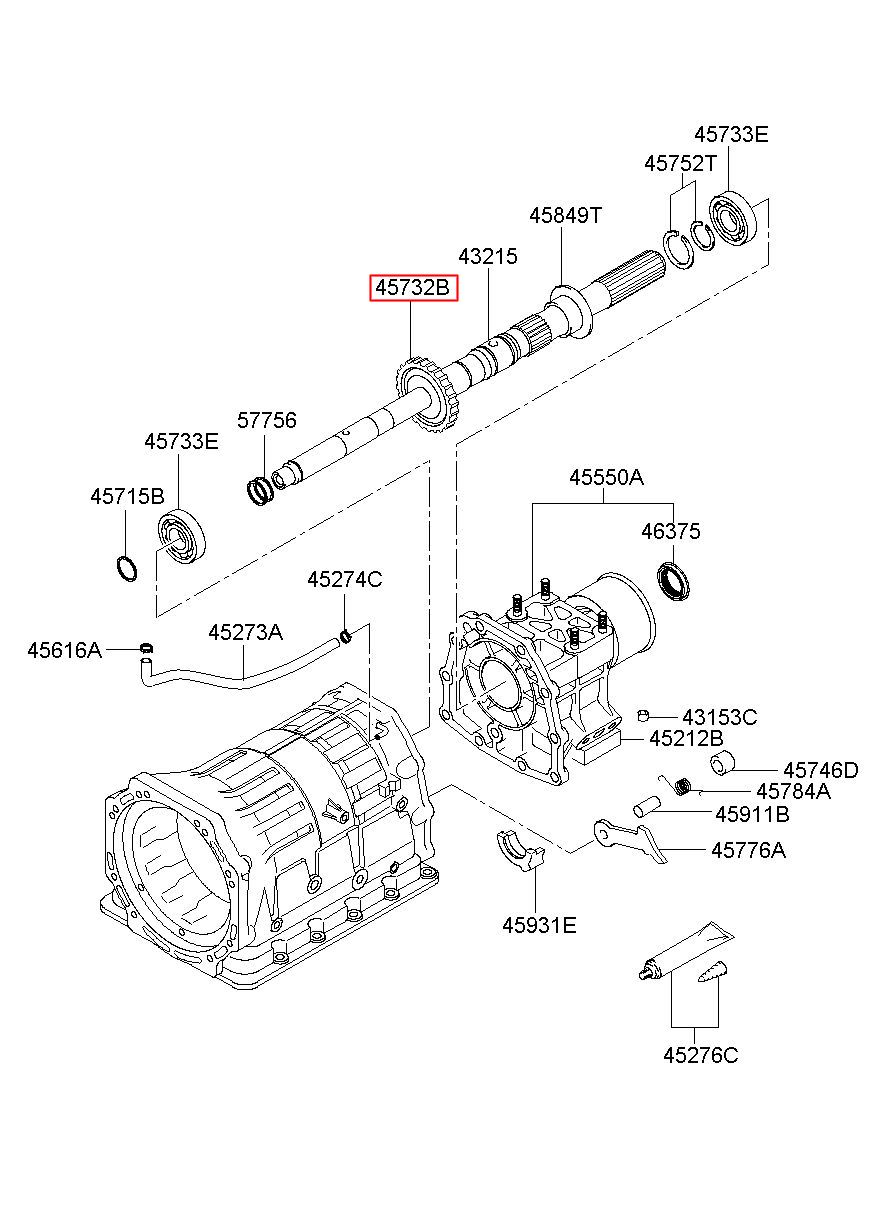 45733E
45752T
45849T
43215
45732B
57756
45733E
45715B
45550A
46375
45274C
45273A
45616A
43153C
45212B
45746D
45784A
45911B
45776A
45931E
45276C