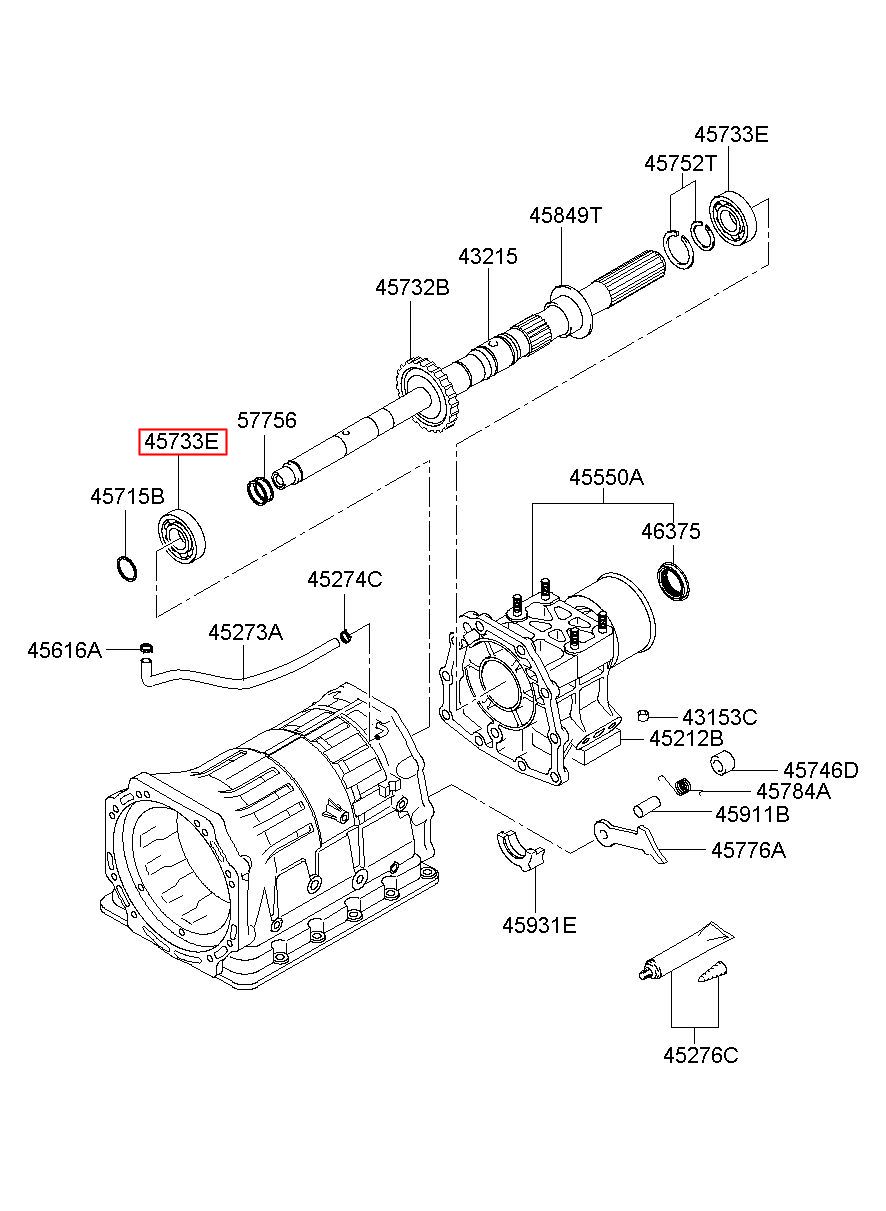 45733E
45752T
45849T
43215
45732B
57756
45733E
45715B
45550A
46375
45274C
45273A
45616A
43153C
45212B
45746D
45784A
45911B
45776A
45931E
45276C