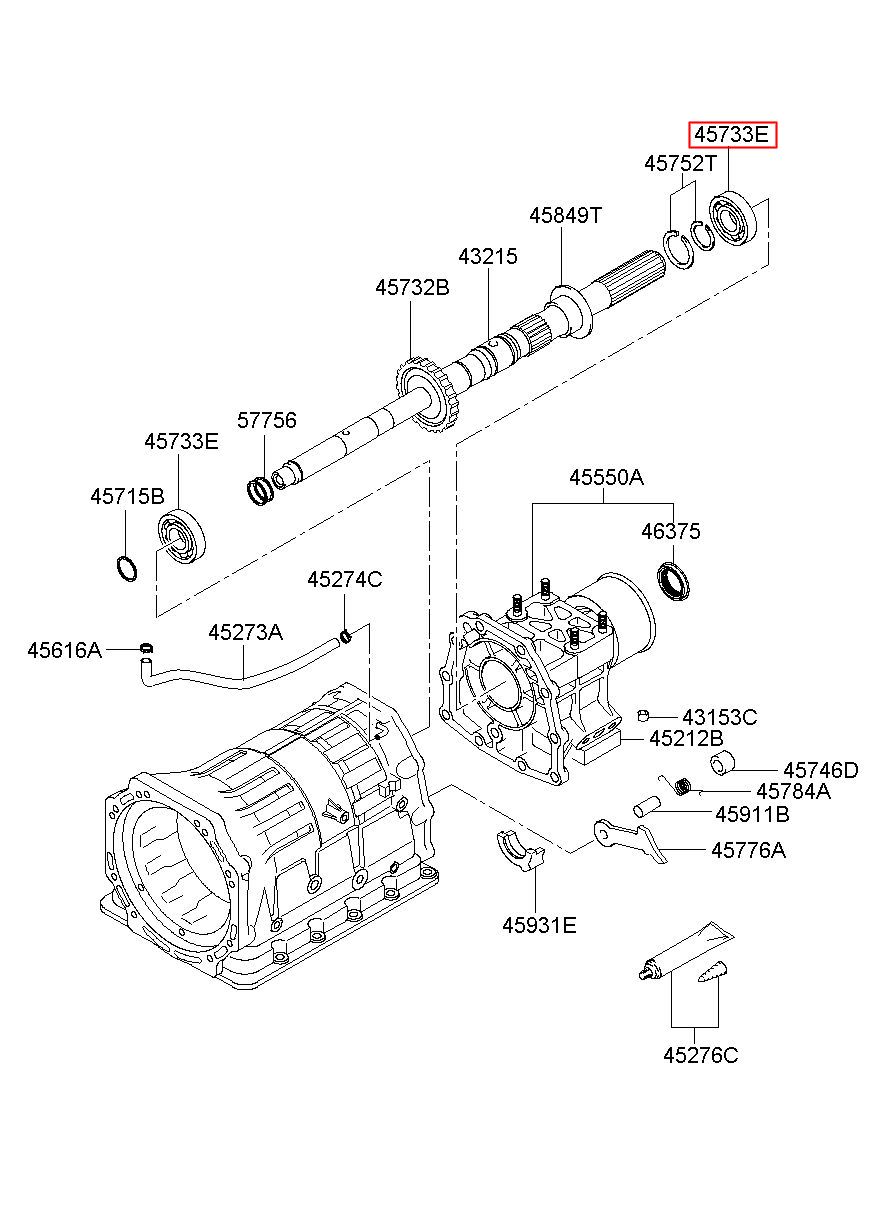 45733E
45752T
45849T
43215
45732B
57756
45733E
45715B
45550A
46375
45274C
45273A
45616A
43153C
45212B
45746D
45784A
45911B
45776A
45931E
45276C