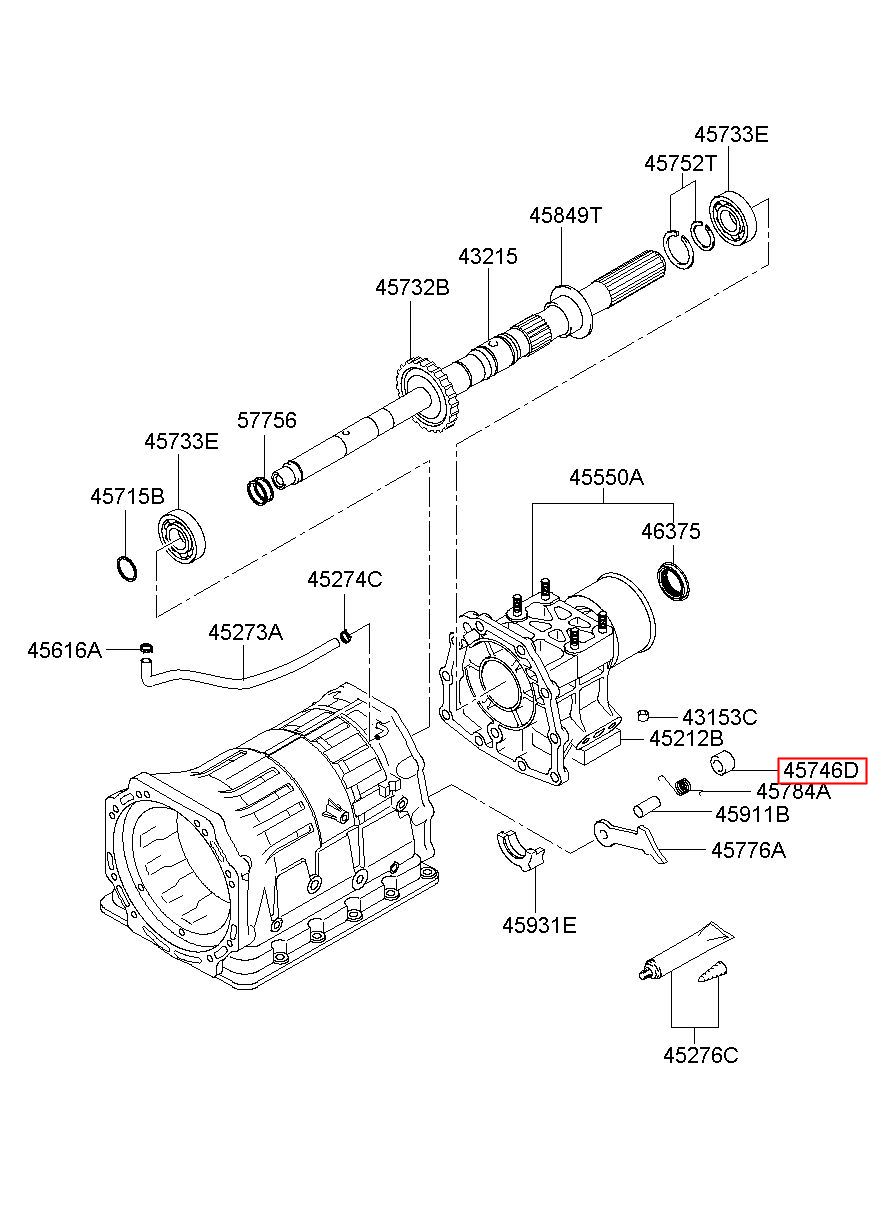 45733E
45752T
45849T
43215
45732B
57756
45733E
45715B
45550A
46375
45274C
45273A
45616A
43153C
45212B
45746D
45784A
45911B
45776A
45931E
45276C