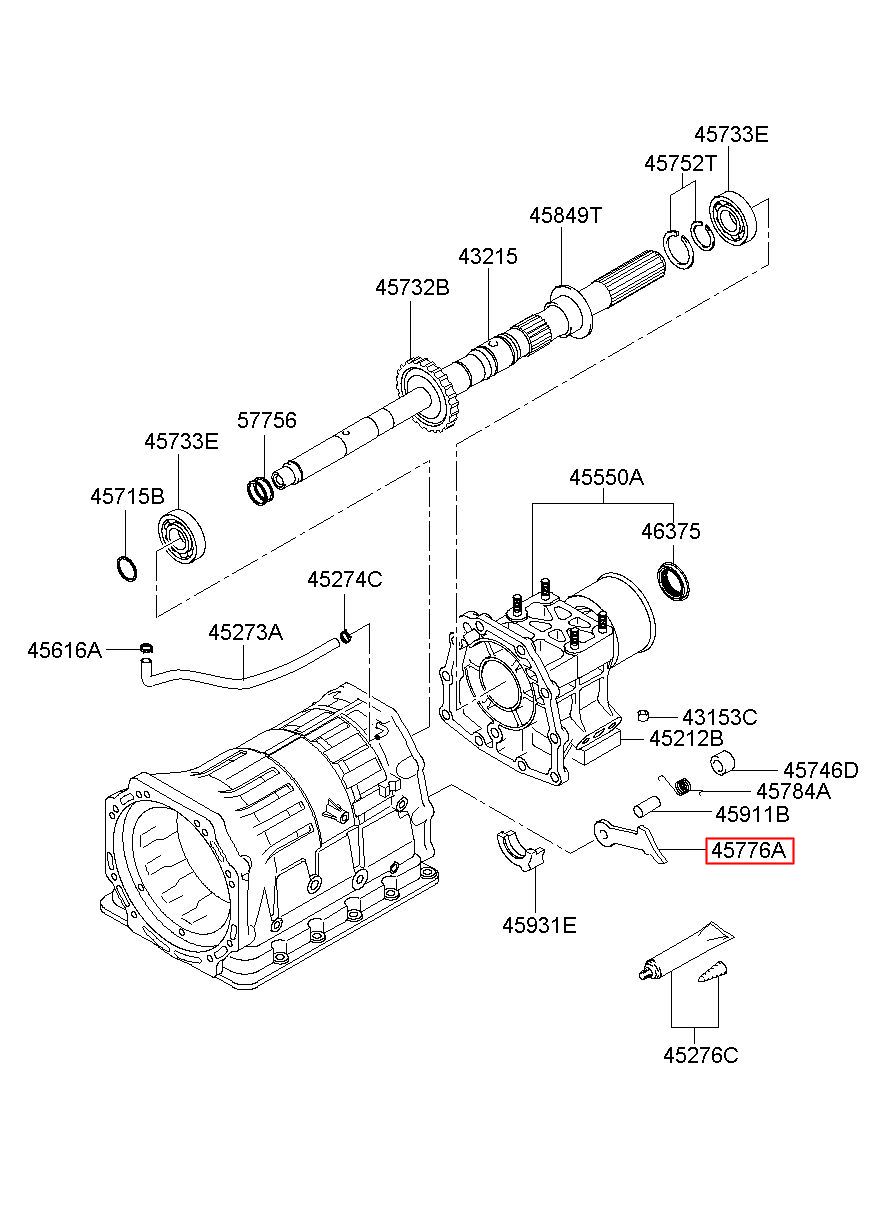 45733E
45752T
45849T
43215
45732B
57756
45733E
45715B
45550A
46375
45274C
45273A
45616A
43153C
45212B
45746D
45784A
45911B
45776A
45931E
45276C