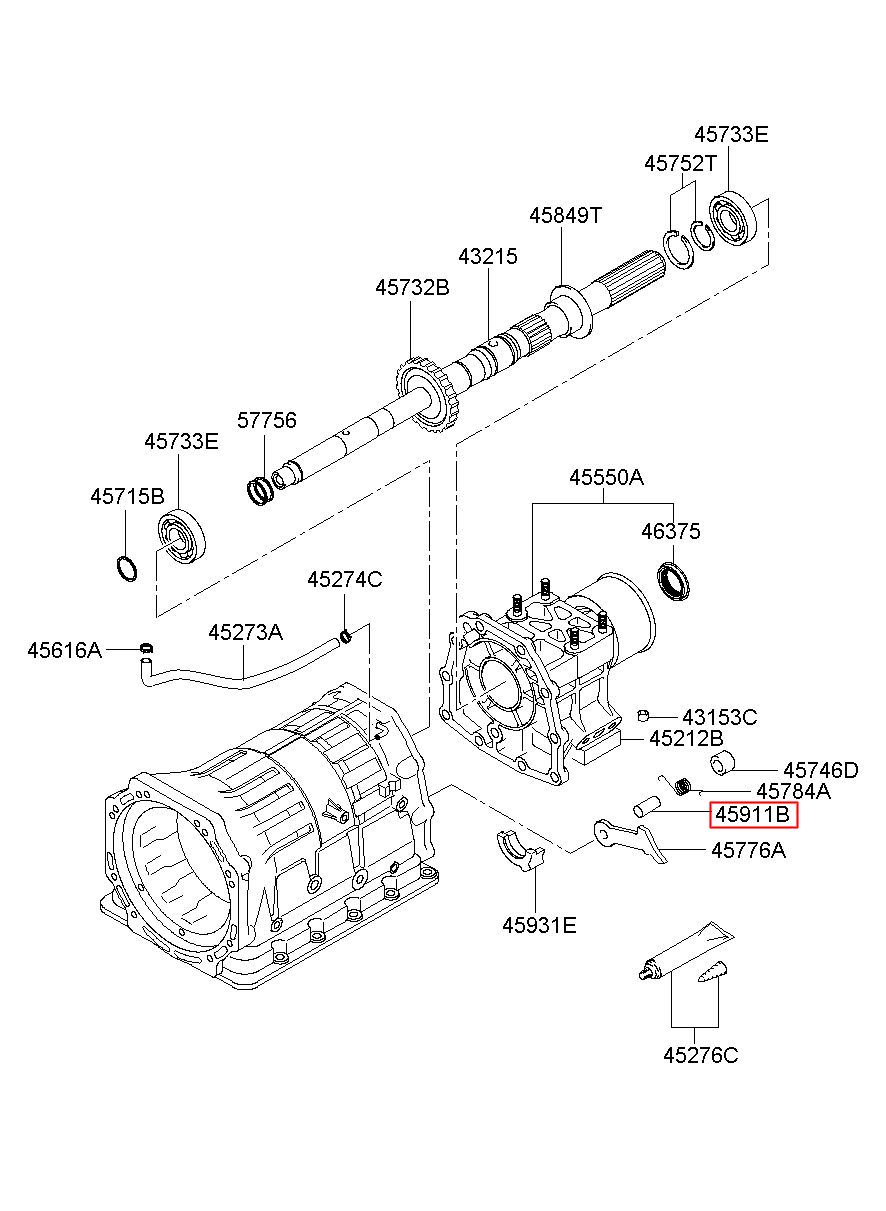 45733E
45752T
45849T
43215
45732B
57756
45733E
45715B
45550A
46375
45274C
45273A
45616A
43153C
45212B
45746D
45784A
45911B
45776A
45931E
45276C