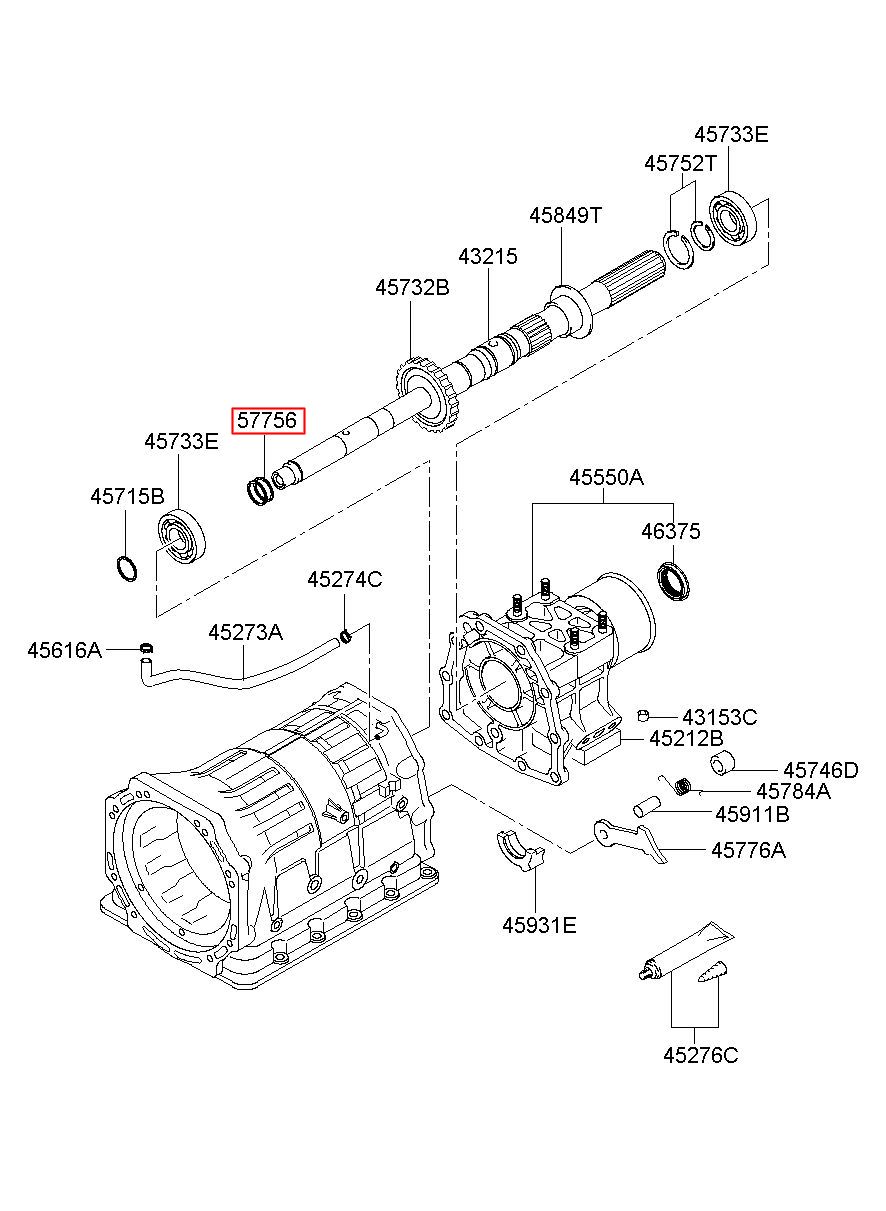 45733E
45752T
45849T
43215
45732B
57756
45733E
45715B
45550A
46375
45274C
45273A
45616A
43153C
45212B
45746D
45784A
45911B
45776A
45931E
45276C