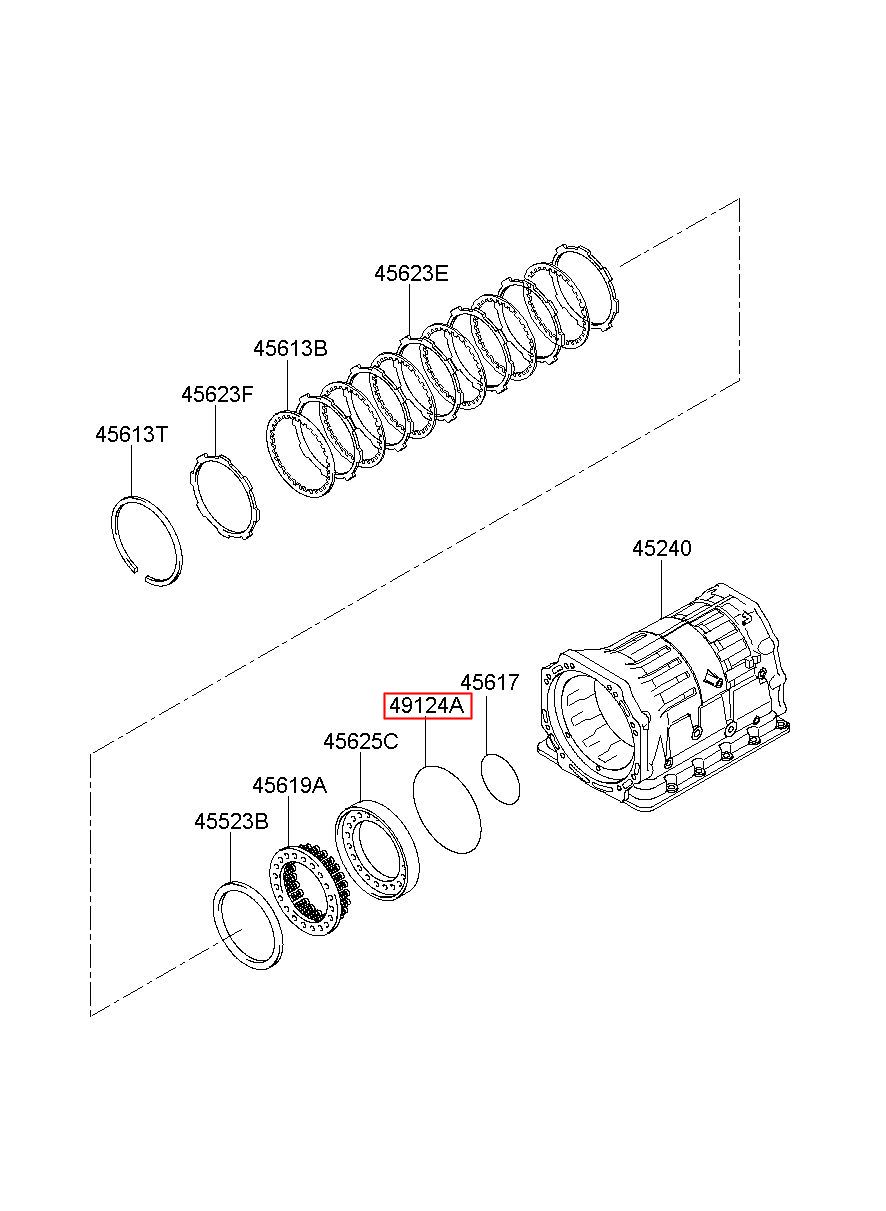 45623E
45613B
45623F
45613T
45240
45617
49124A
45625C
45619A
45523B