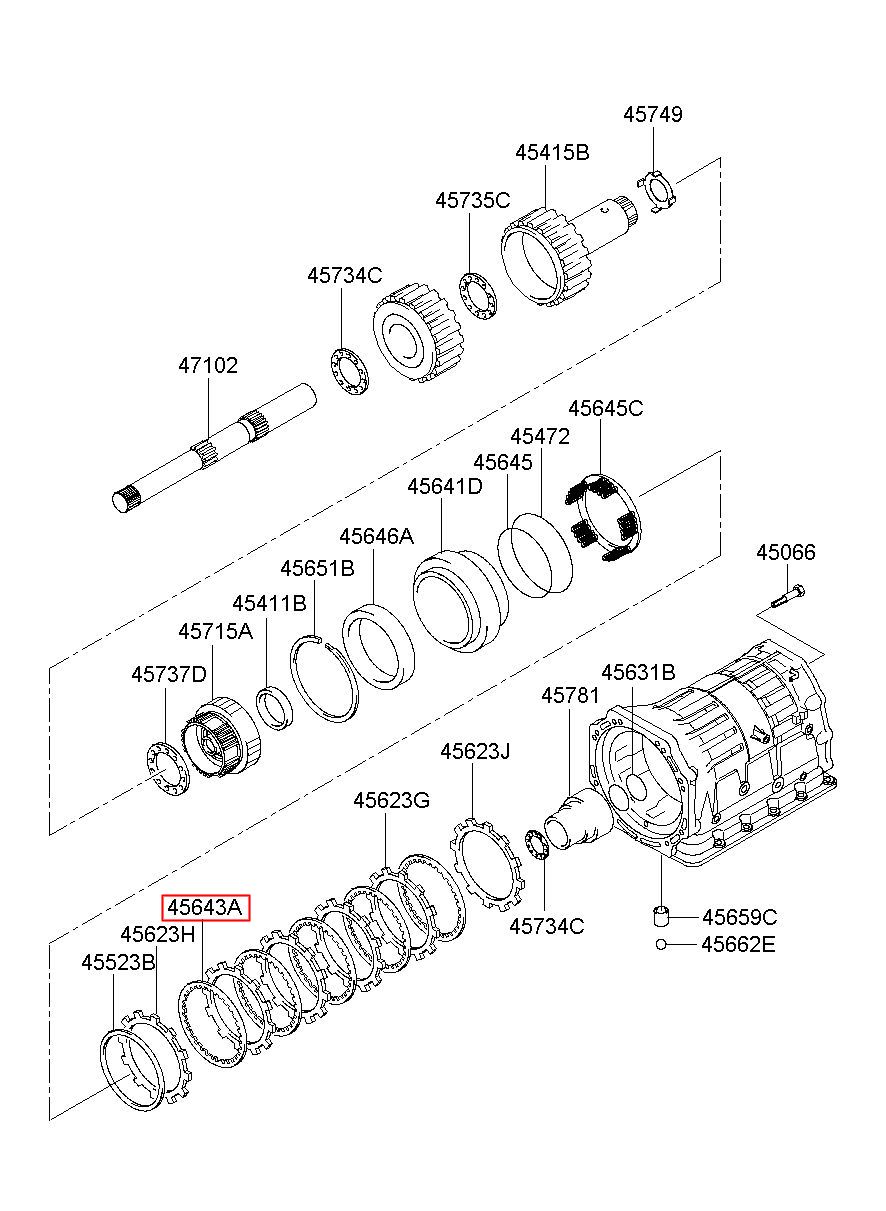 45749
45415B
45735C
45734C
47102
45645C
45472
45645
45641D
45646A
45651B
45411B
45715A
45737D
45066
45631B
45781
45623J
45623G
45643A
45623H
45523B
45734C
45659C
45662E