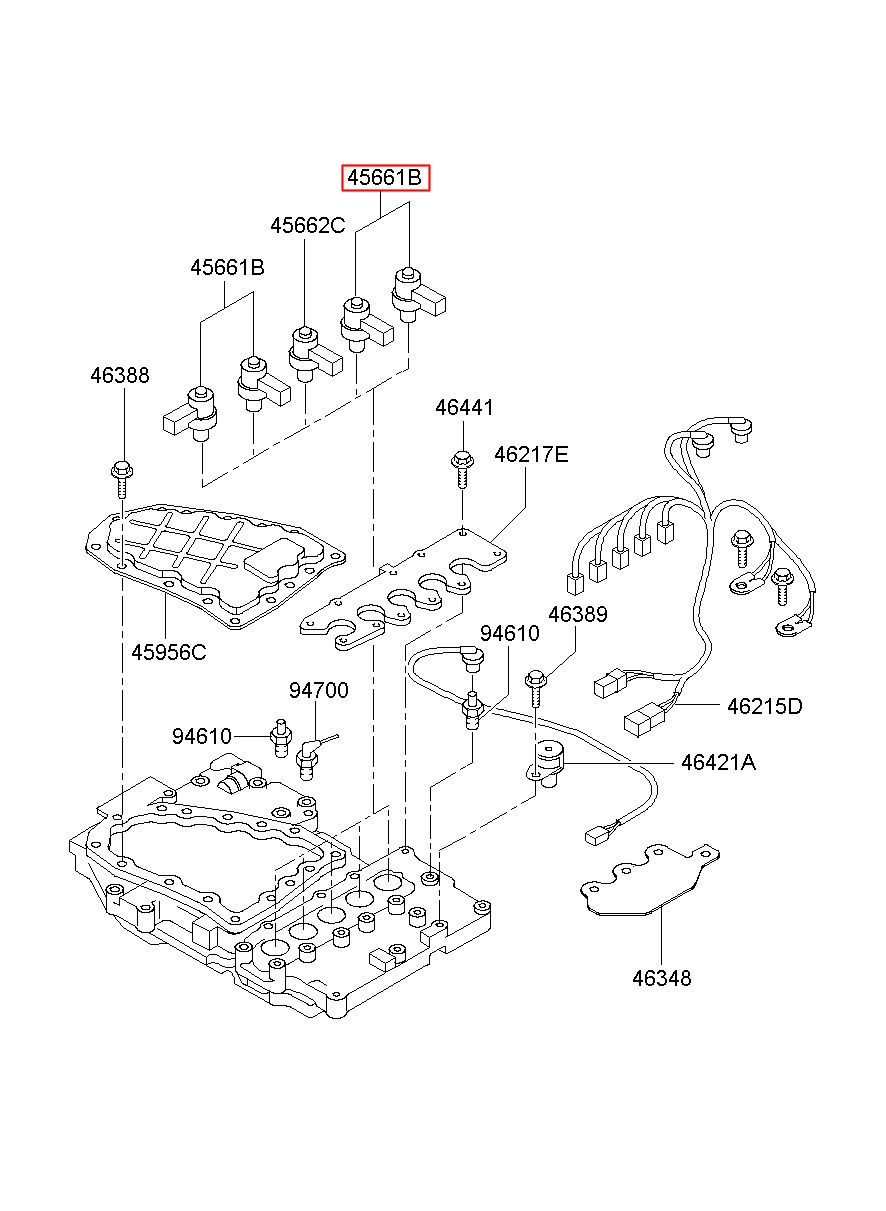 45661B
45662C
45661B
46388
46441
46217E
45956C
46389
94610
94700
94610
46215D
46421A
46348