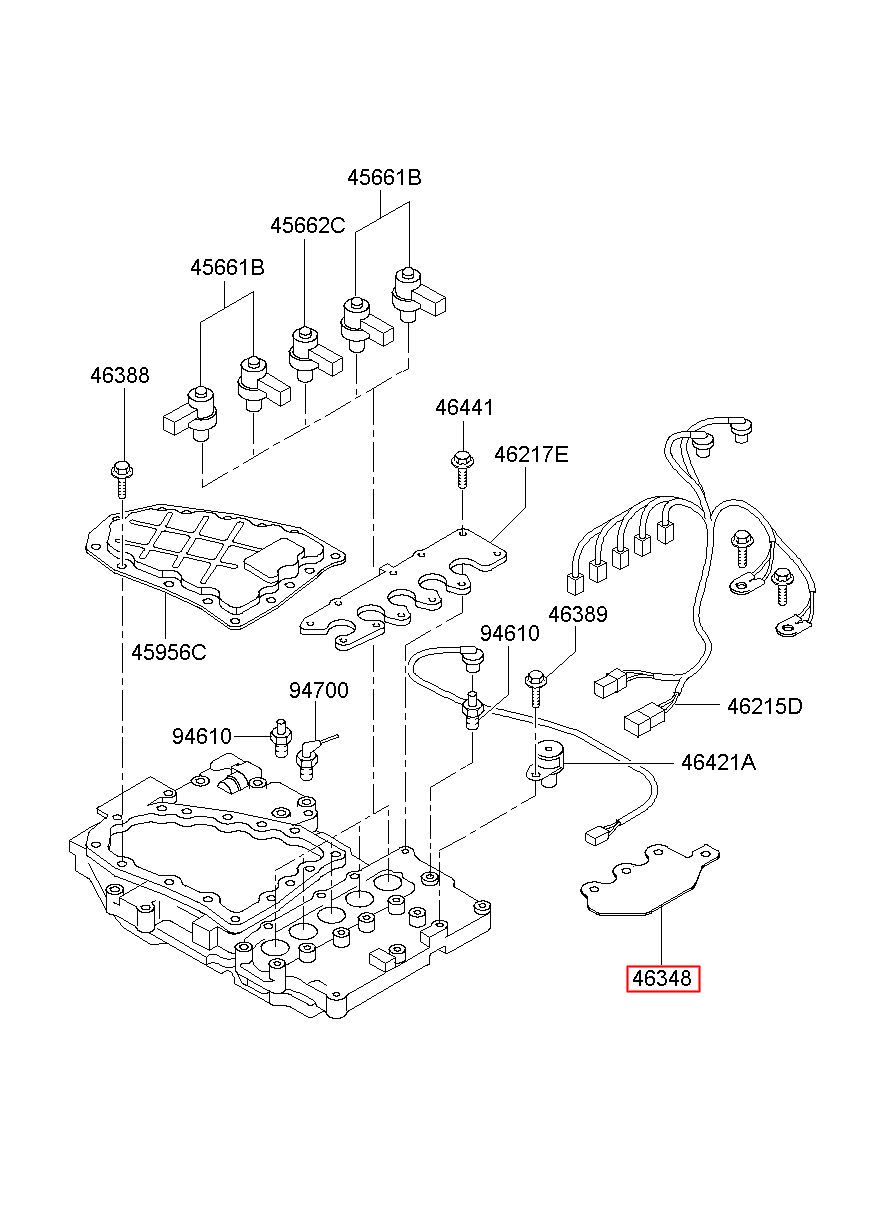 45661B
45662C
45661B
46388
46441
46217E
45956C
46389
94610
94700
94610
46215D
46421A
46348