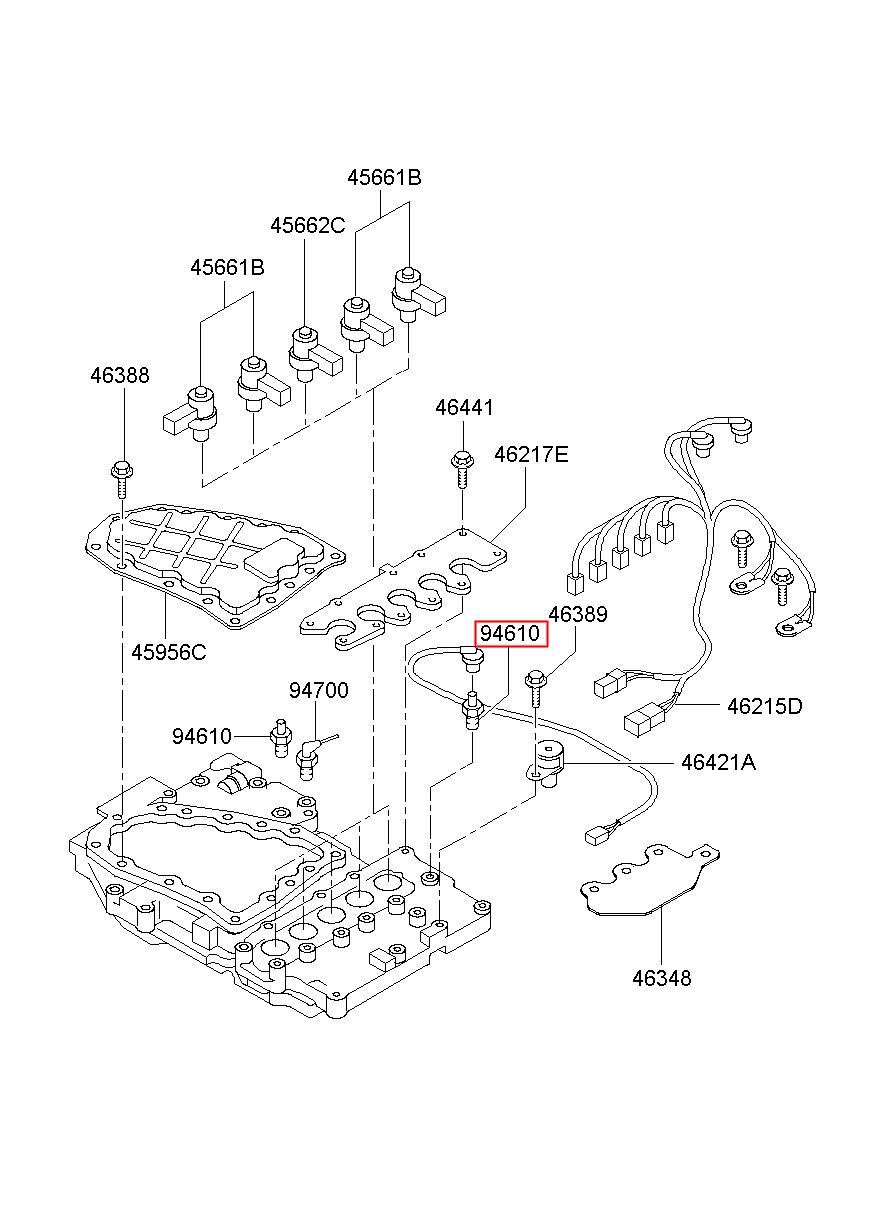 45661B
45662C
45661B
46388
46441
46217E
45956C
94610
46389
94700
94610
46215D
46421A
46348