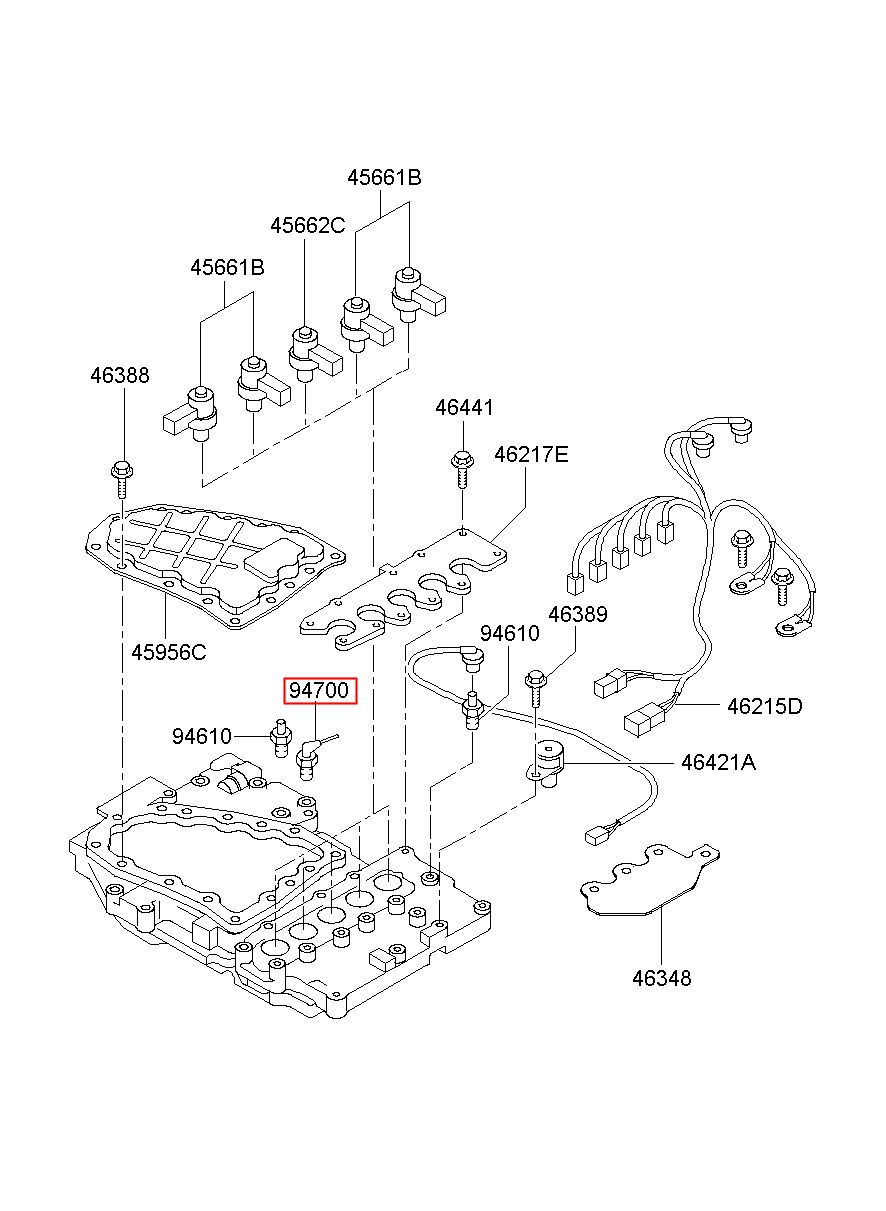 45661B
45662C
45661B
46388
46441
46217E
45956C
46389
94610
94700
94610
46215D
46421A
46348