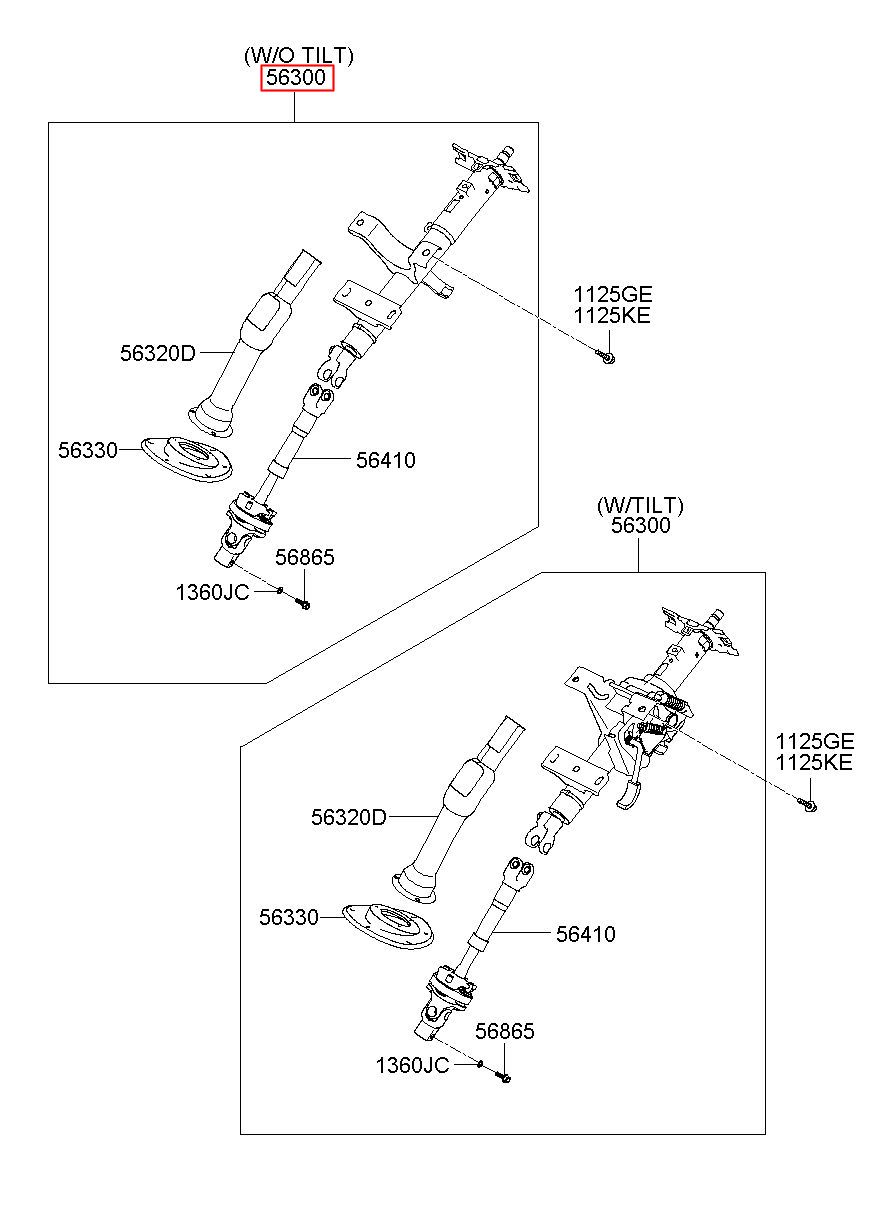 (W/O TILT)
56300

1125GE
1125KE

56320D

56330

56410

56865

1360JC

(W/TILT)
56300

1125GE
1125KE

56320D

56330

56410

56865

1360JC