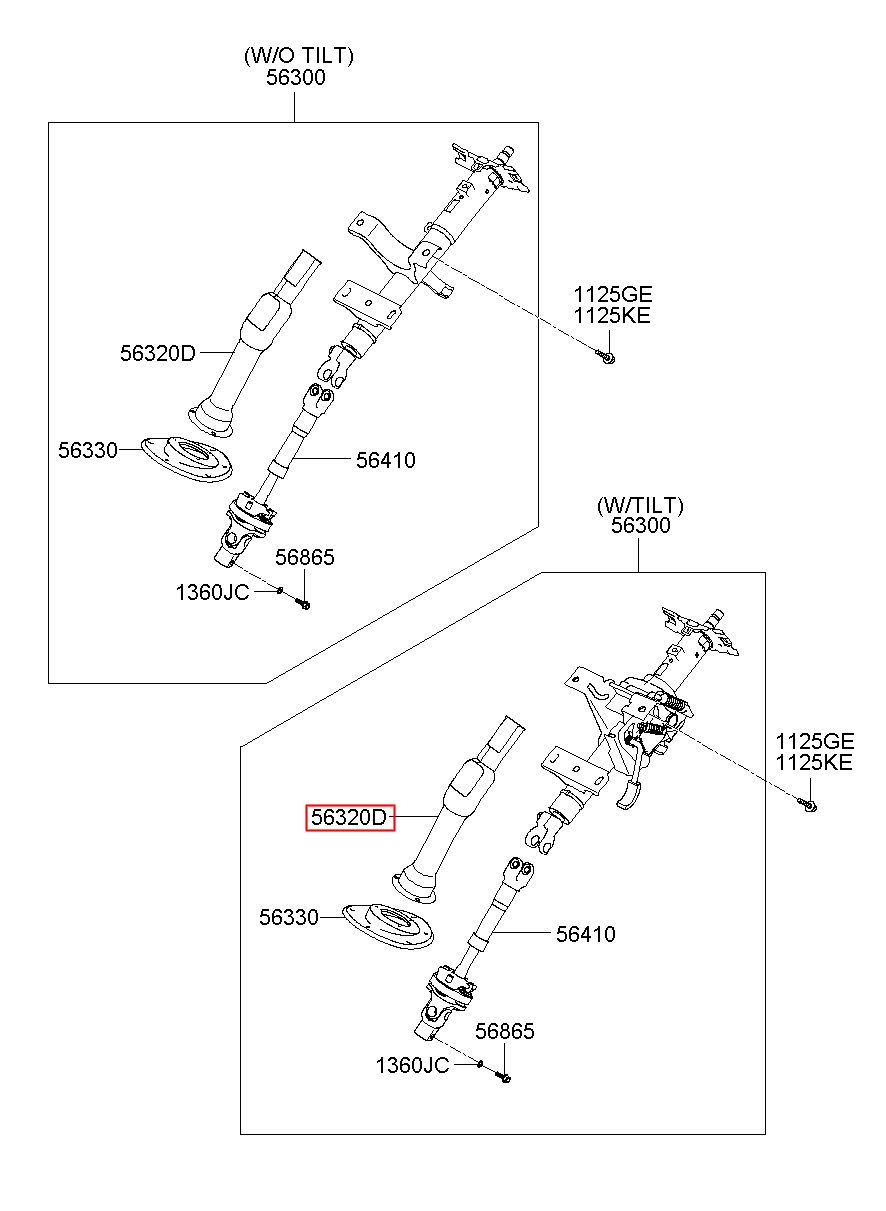 (W/O TILT)
56300

1125GE
1125KE

56320D

56330

56410

56865

1360JC

(W/TILT)
56300

1125GE
1125KE

56320D

56330

56410

56865

1360JC