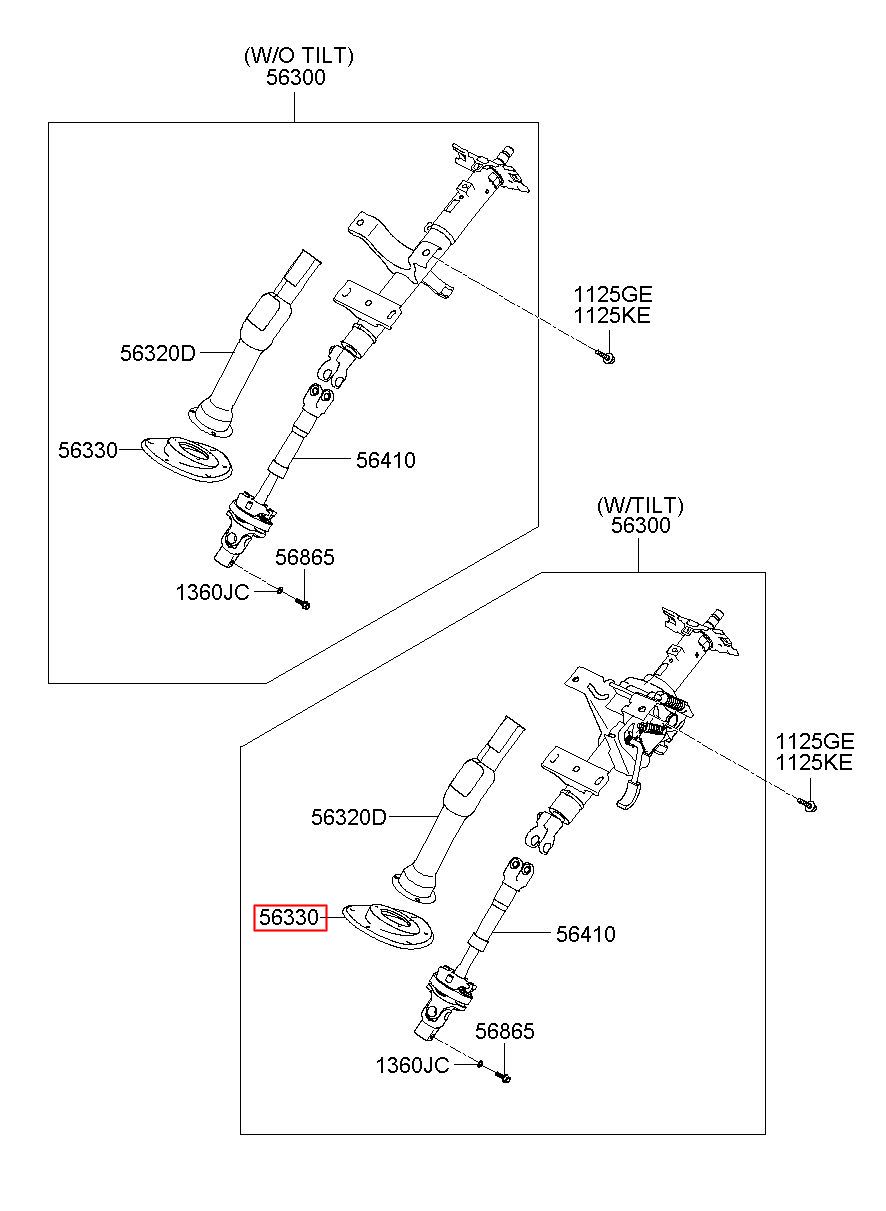 (W/O TILT)
56300

1125GE
1125KE

56320D

56330

56410

56865

1360JC

(W/TILT)
56300

1125GE
1125KE

56320D

56330

56410

56865

1360JC