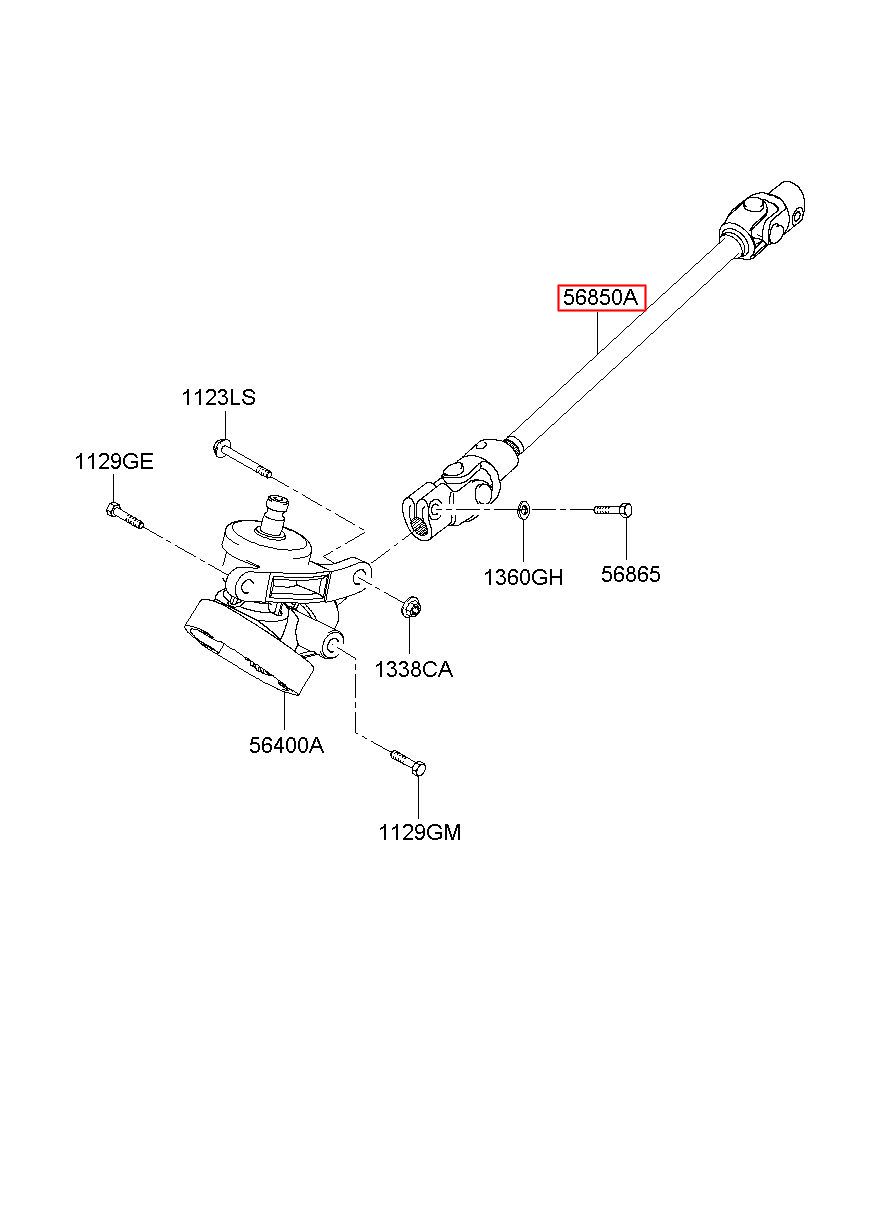 56850A

1123LS

1129GE

1360GH

56865

1338CA

56400A

1129GM