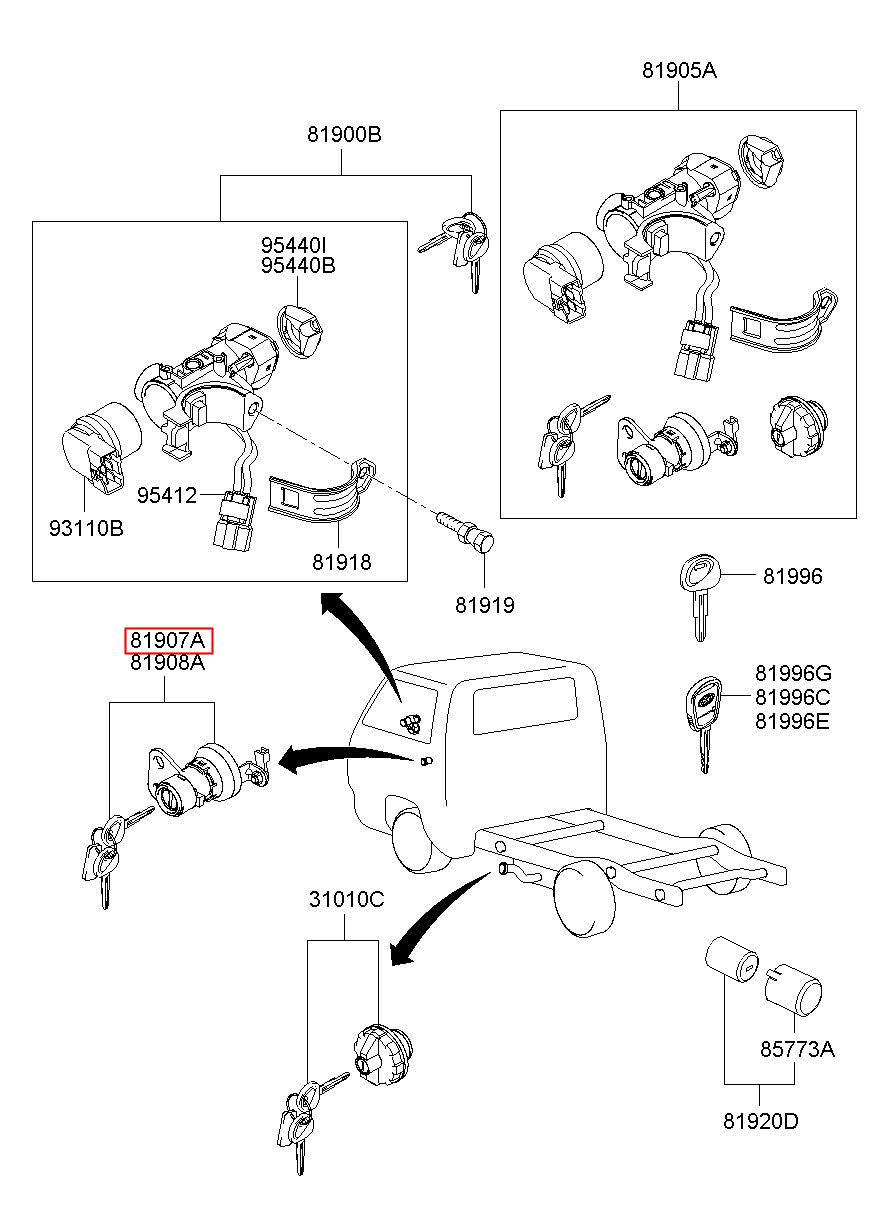 81905A

81900B

95440I
95440B

95412

93110B

81918

81919

81996

81907A
81908A

81996G
81996C
81996E

31010C

85773A

81920D