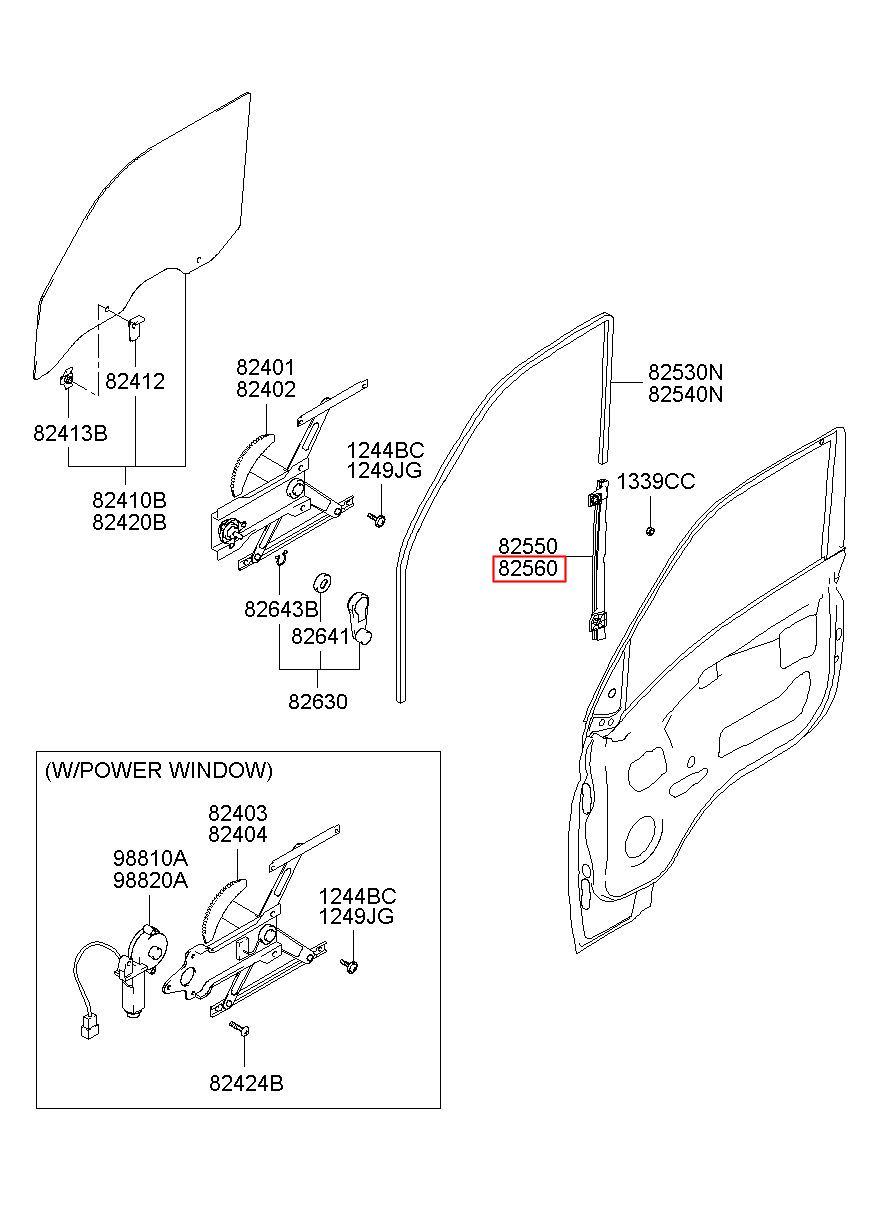 82412
82413B
82410B
82420B

82401
82402

1244BC
1249JG

82643B
82641
82630

82530N
82540N

1339CC

82550
82560

(W/POWER WINDOW)

82403
82404

98810A
98820A

1244BC
1249JG

82424B