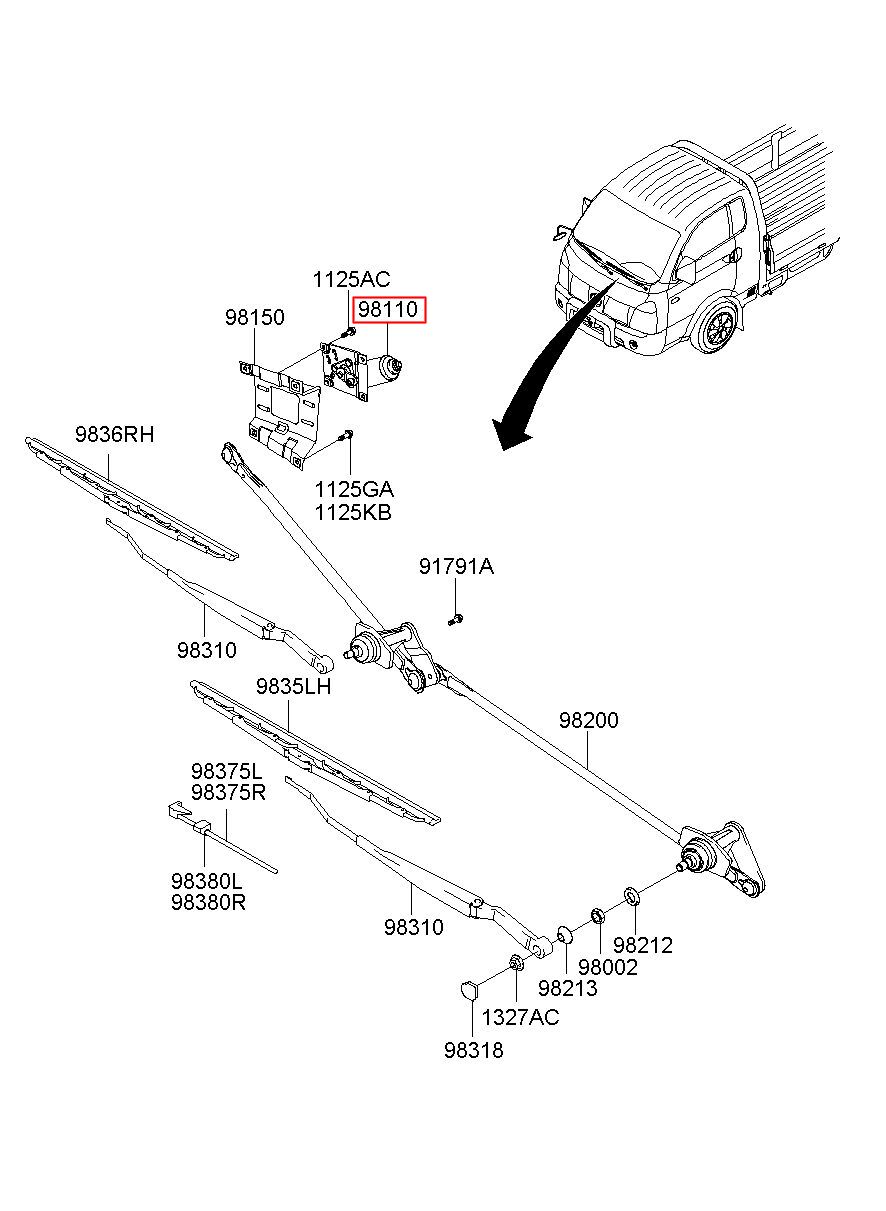 1125AC
98110
98150
9836RH
1125GA
1125KB
91791A
98310
9835LH
98200
98375L
98375R
98380L
98380R
98310
98212
98002
98213
1327AC
98318