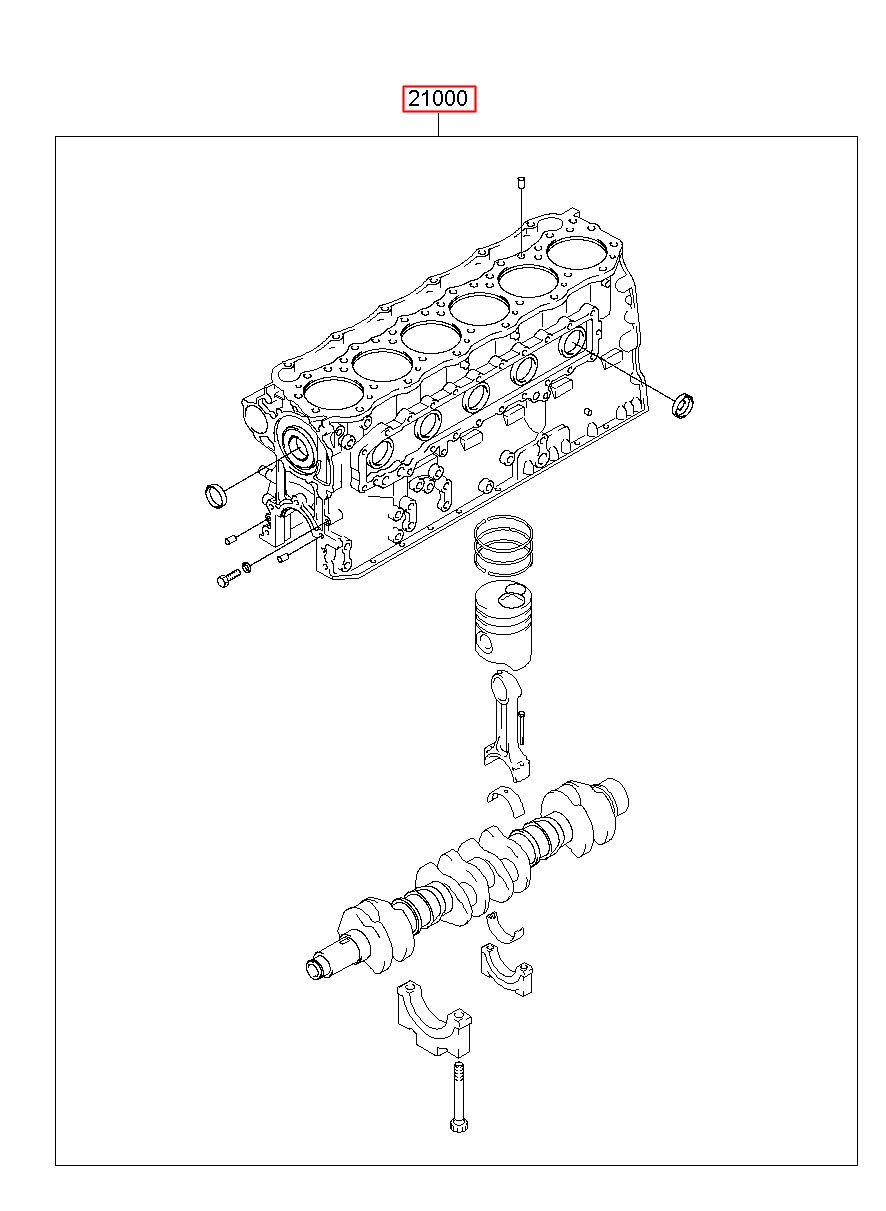 21000