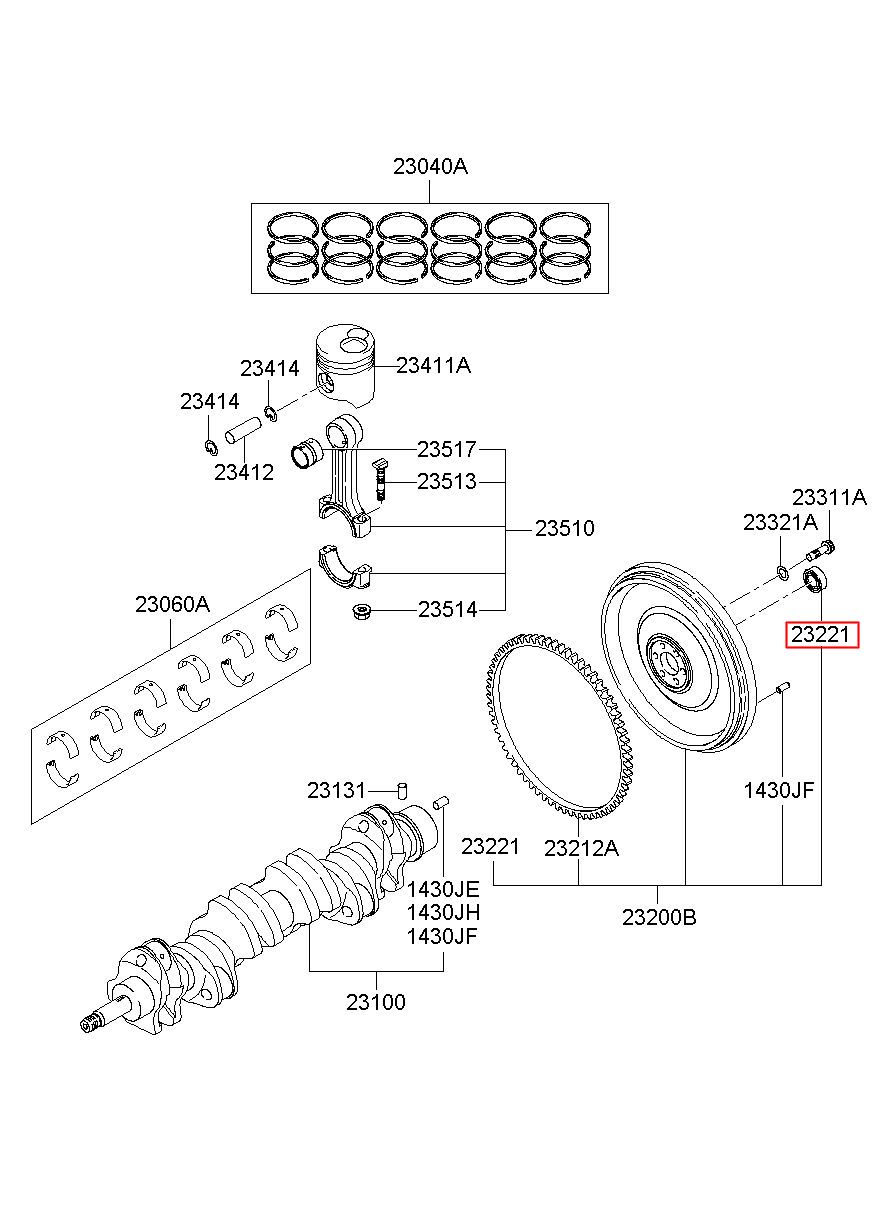 23040A

23414
23411A
23414
23412
23517
23513
23510
23514

23060A

23311A
23321A
23221

1430JF

23131

23221
23212A

1430JE
1430JH
1430JF

23200B

23100