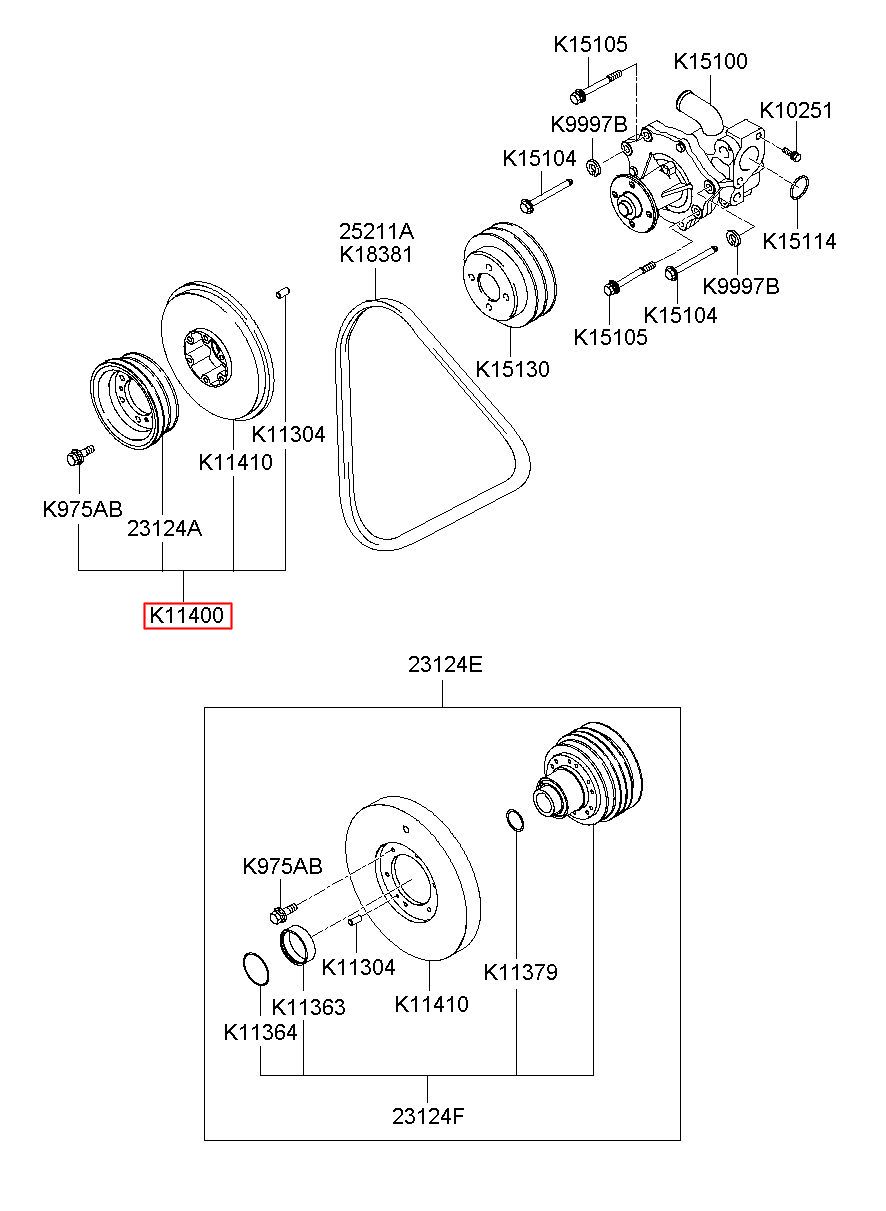 K15105
K15100
K10251
K9997B
K15104
K15114
25211A
K18381
K9997B
K15104
K15105
K15130
K11304
K11410
K975AB
23124A
K11400

23124E
K975AB
K11304
K11379
K11363
K11410
K11364
23124F