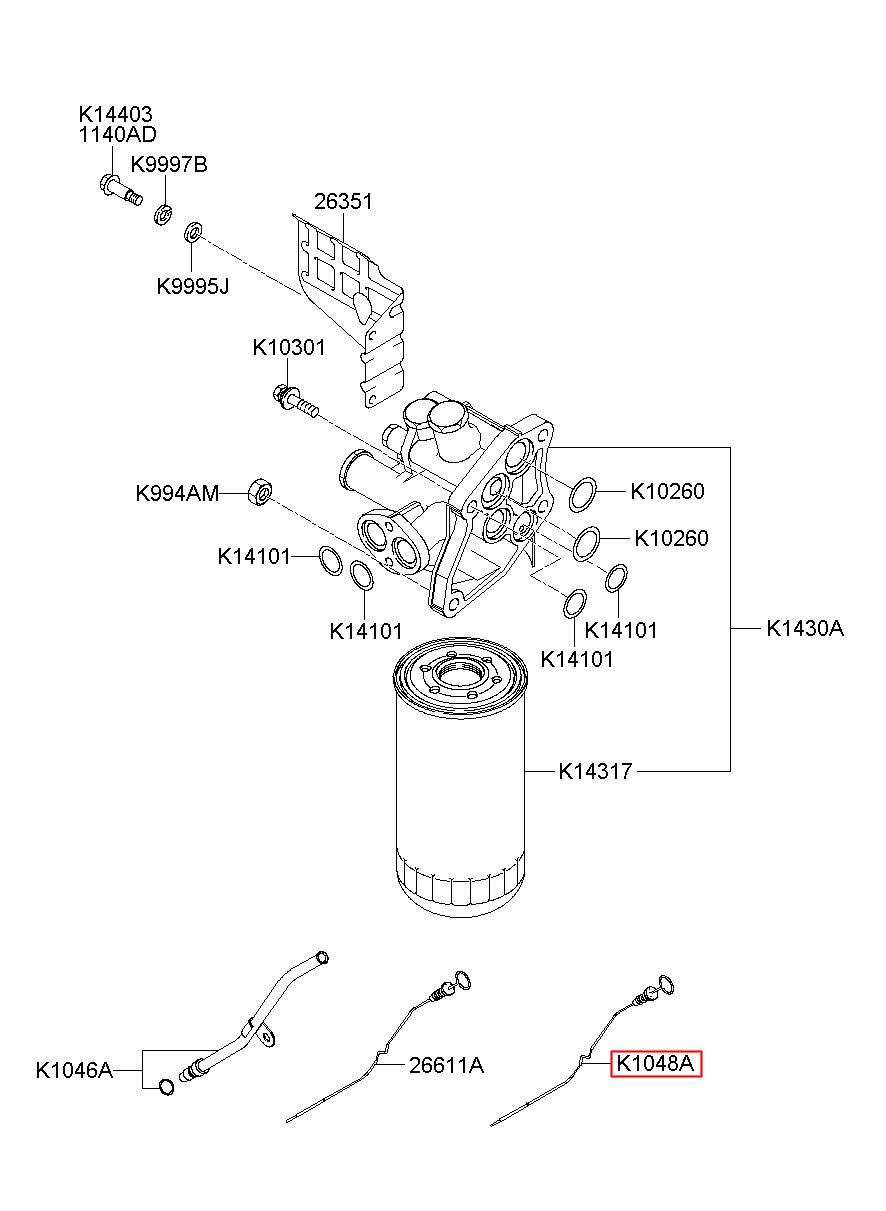 K14403
1140AD
K9997B
26351
K9995J
K10301
K994AM
K10260
K10260
K14101
K14101
K14101
K14101
K1430A
K14317
K1046A
26611A
K1048A