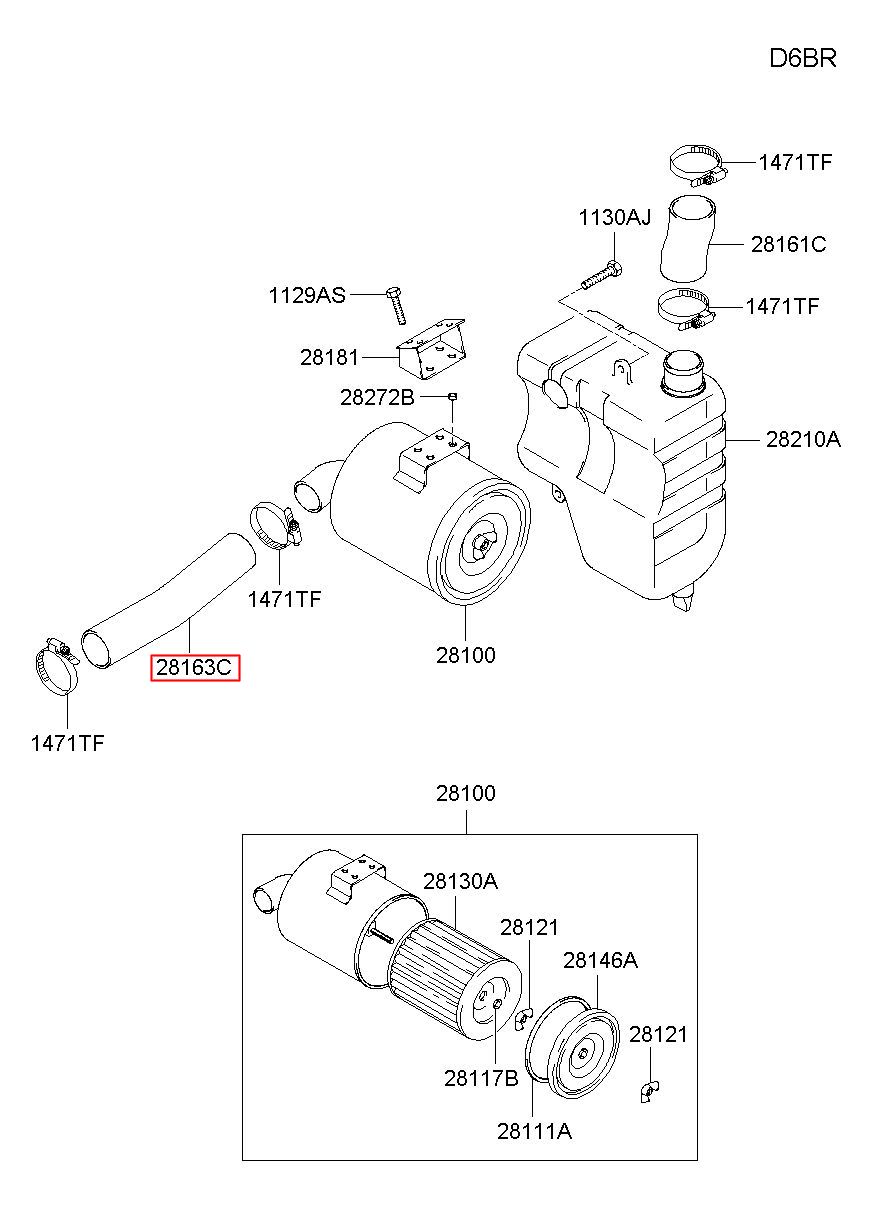 D6BR

1471TF

1130AJ

28161C

1129AS

1471TF

28181

28272B

28210A

1471TF

28163C

28100

1471TF

28100

28130A

28121

28146A

28121

28117B

28111A