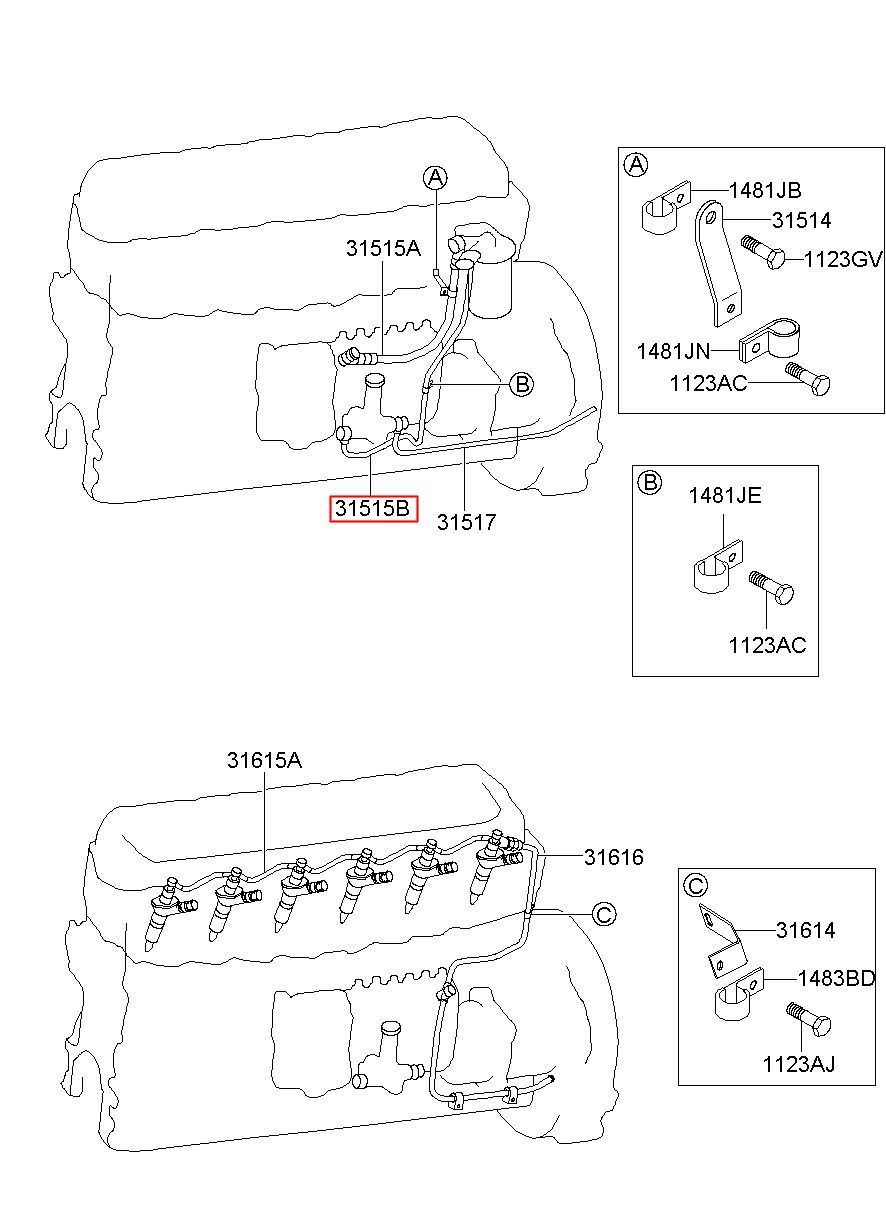 A
31515A
B
31515B
31517

A
1481JB
31514
1123GV
1481JN
1123AC

B
1481JE
1123AC

31615A
31616
C

C
31614
1483BD
1123AJ