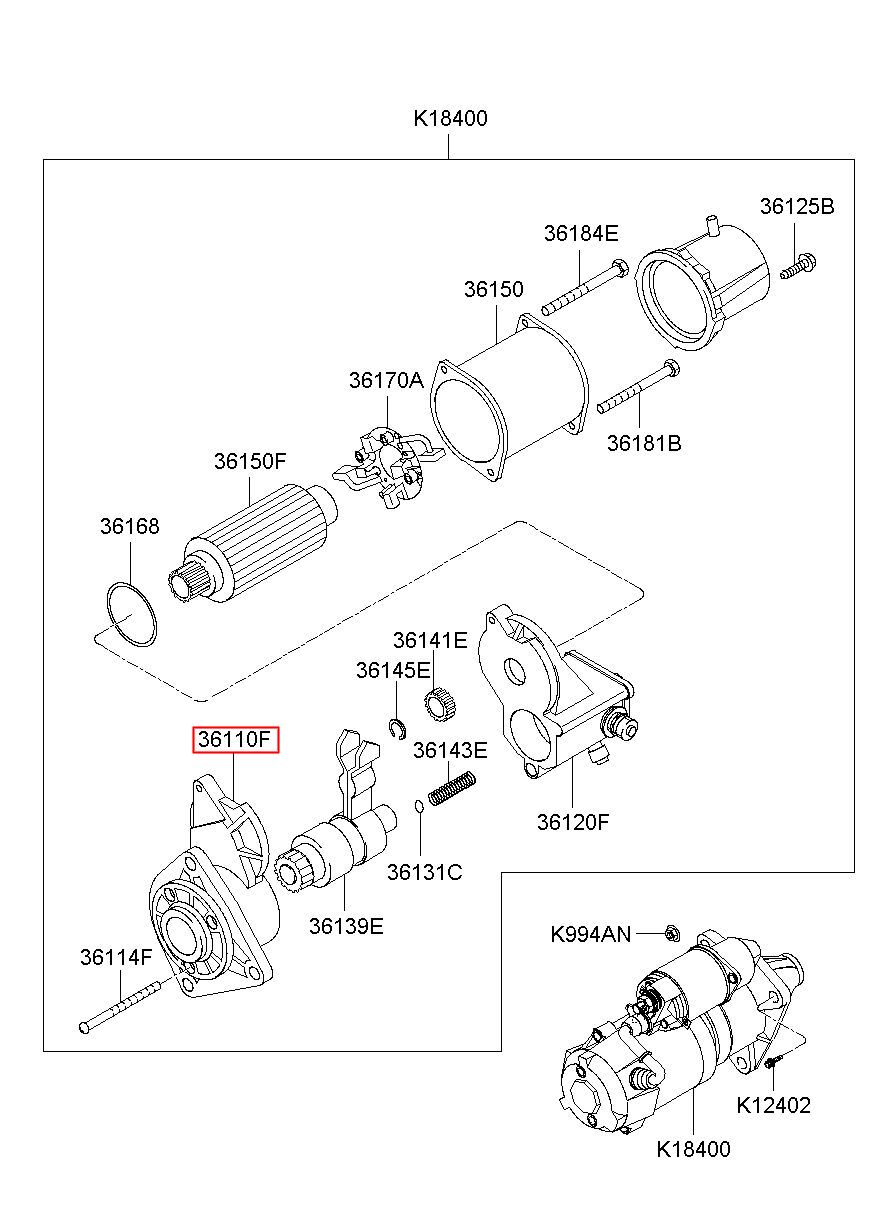 K18400

36125B
36184E
36150
36170A
36181B
36150F
36168
36141E
36145E
36110F
36143E
36120F
36131C
36139E
36114F
K994AN
K12402
K18400