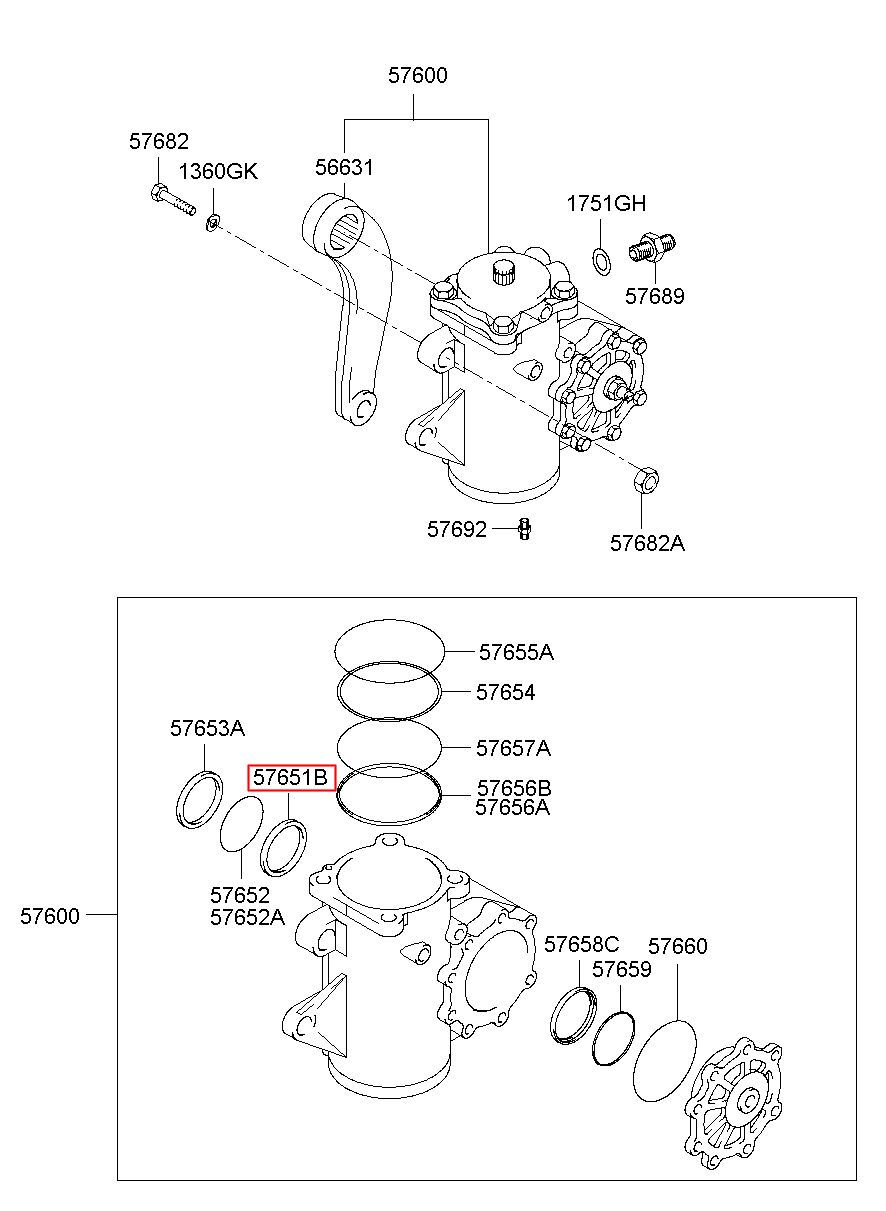 57600

57682

1360GK

56631

1751GH

57689

57692

57682A

57655A

57654

57653A

57657A

57651B

57656B
57656A

57652
57652A

57600

57658C

57659

57660