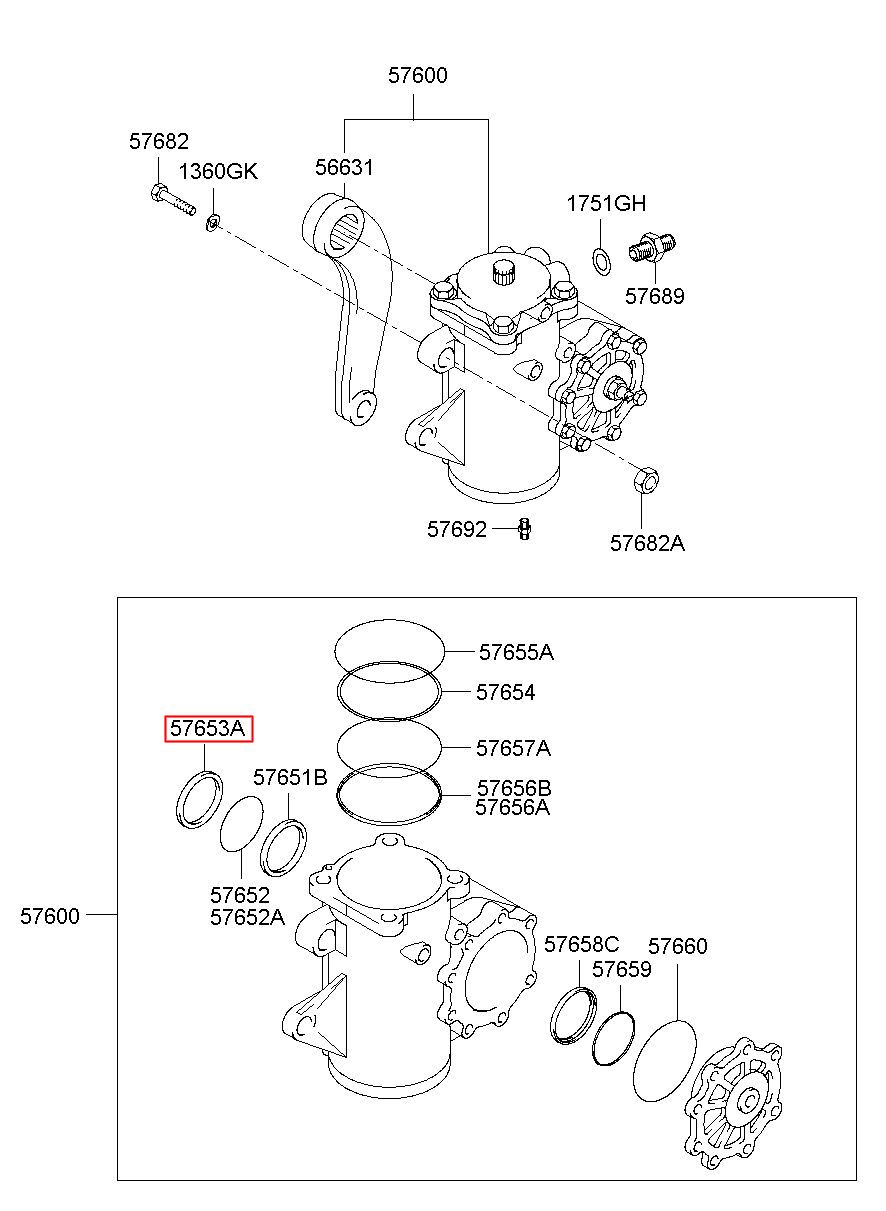 57600
57682
1360GK
56631
1751GH
57689
57692
57682A
57655A
57654
57653A
57657A
57651B
57656B
57656A
57652
57652A
57600
57658C
57659
57660