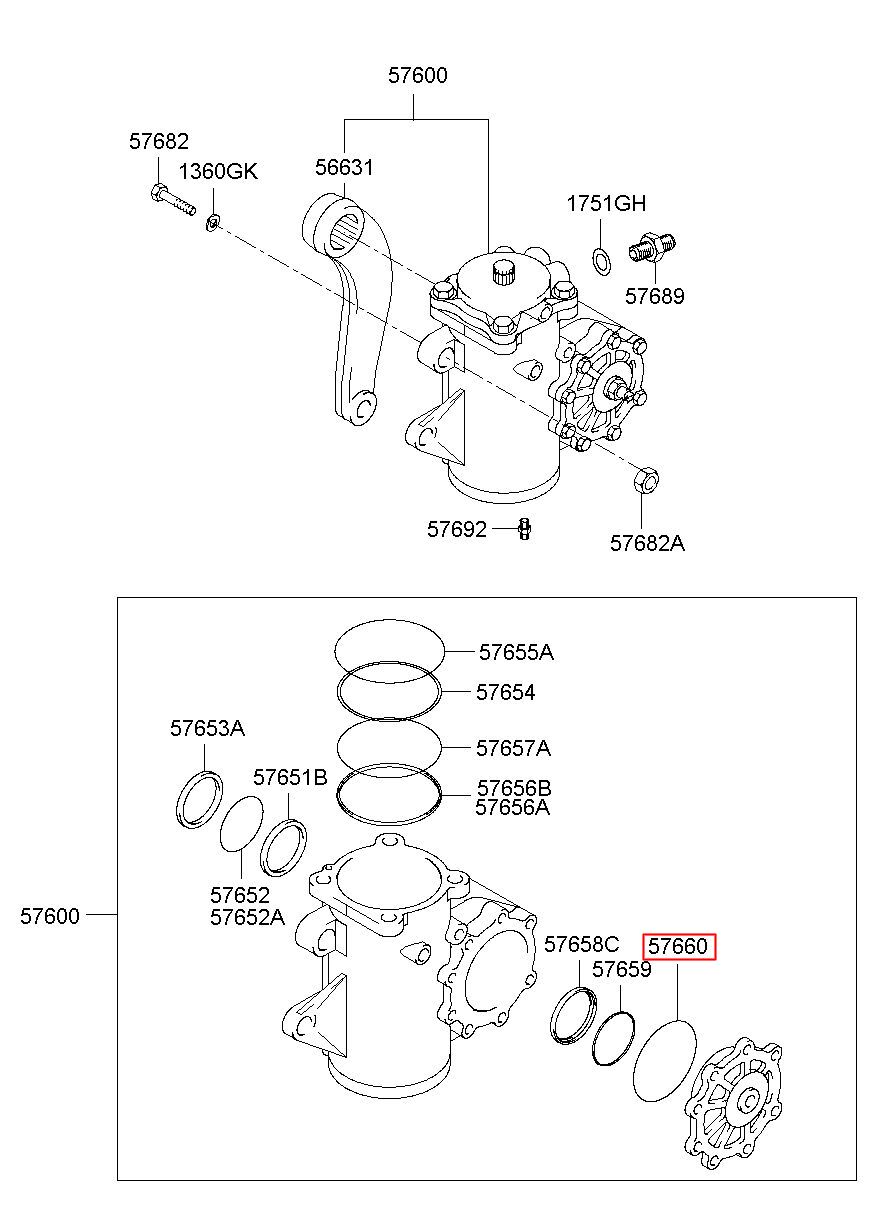 57600
57682
1360GK
56631
1751GH
57689
57692
57682A

57655A
57654
57653A
57657A
57651B
57656B
57656A
57652
57652A
57600
57658C
57660
57659